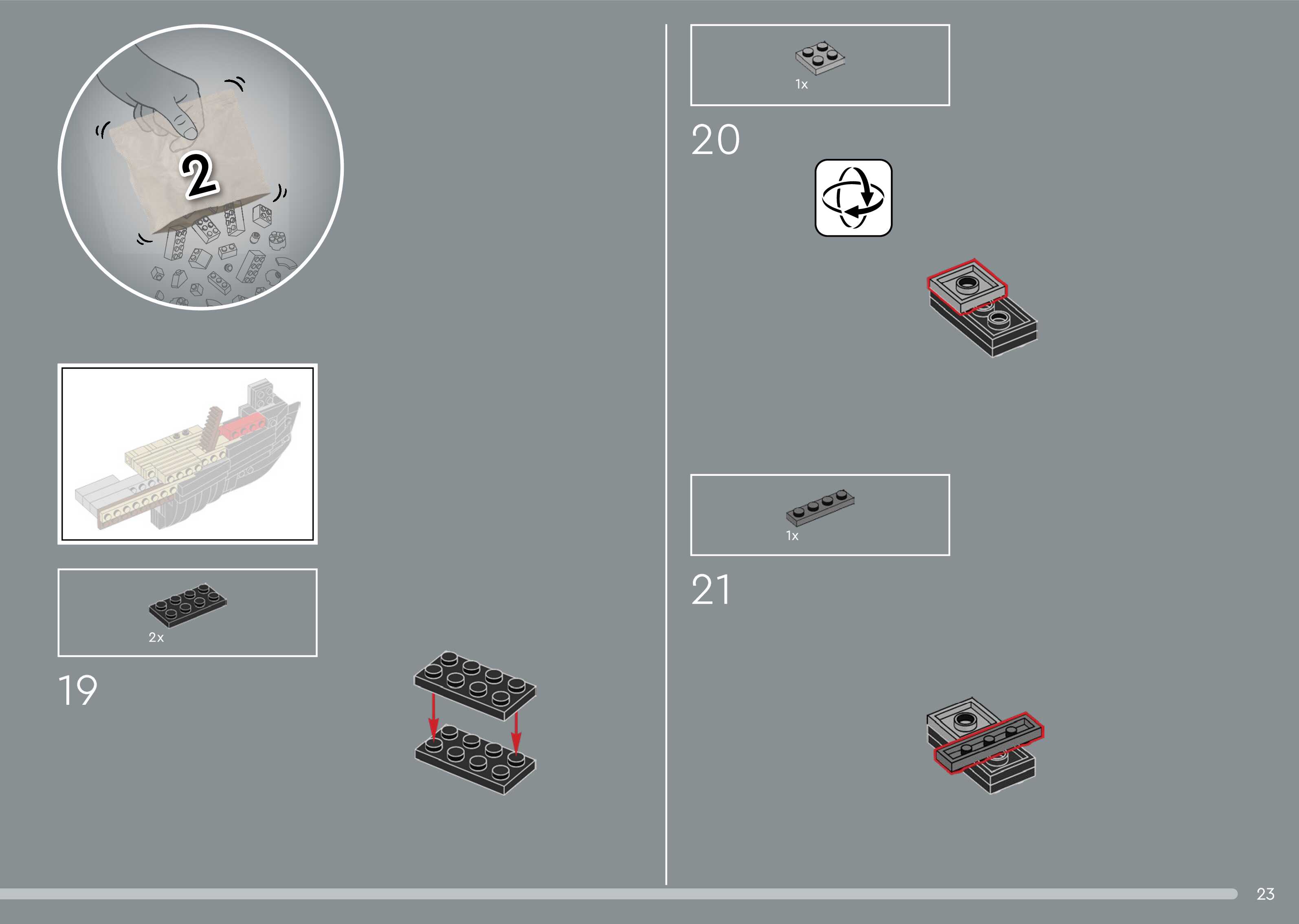 2

2x

19

1x

20

1x

21

23