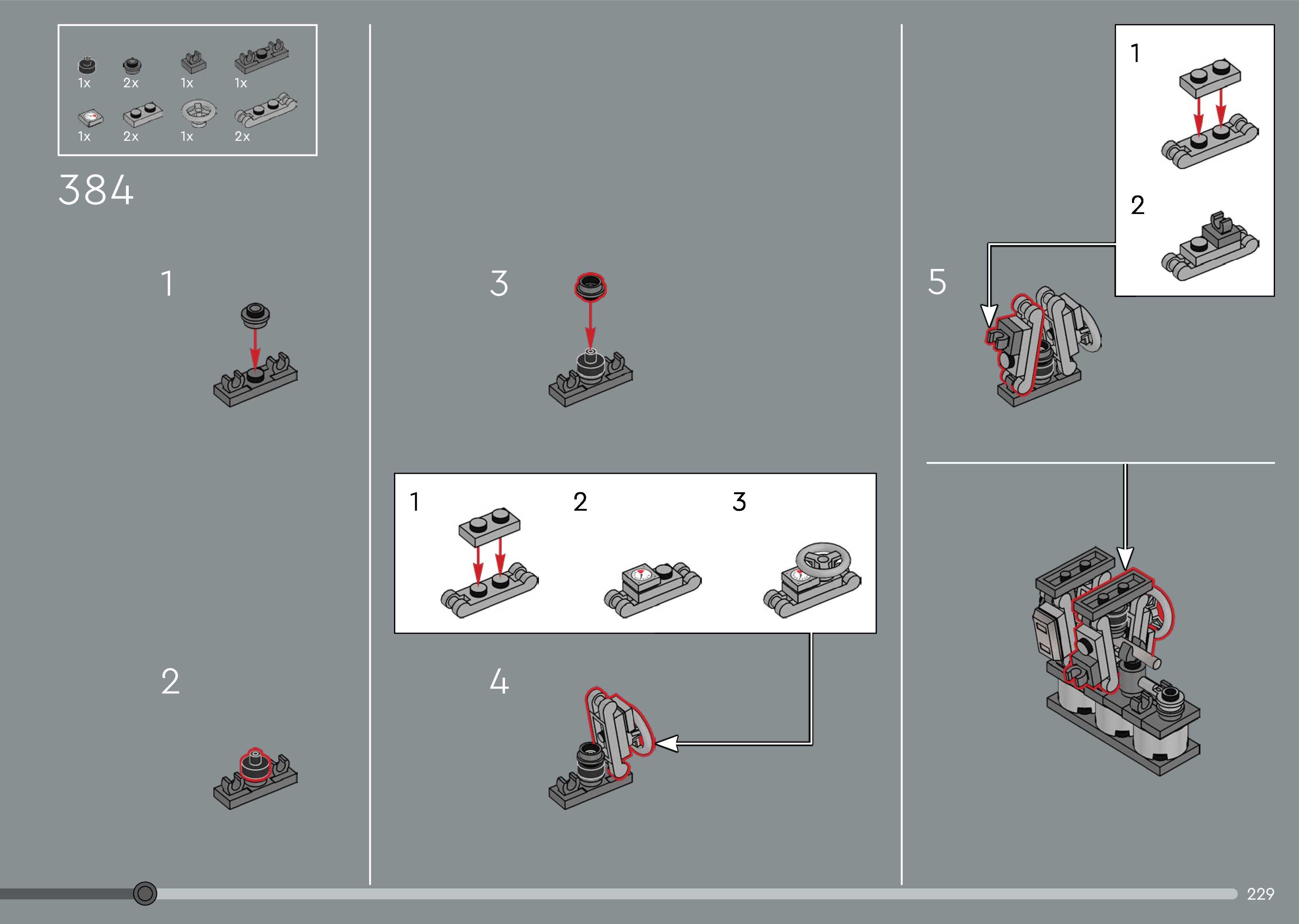 1x 2x 1x 1x
1x 2x 1x 2x

384

1

2

3

1

2

3

4

1

2

5

229