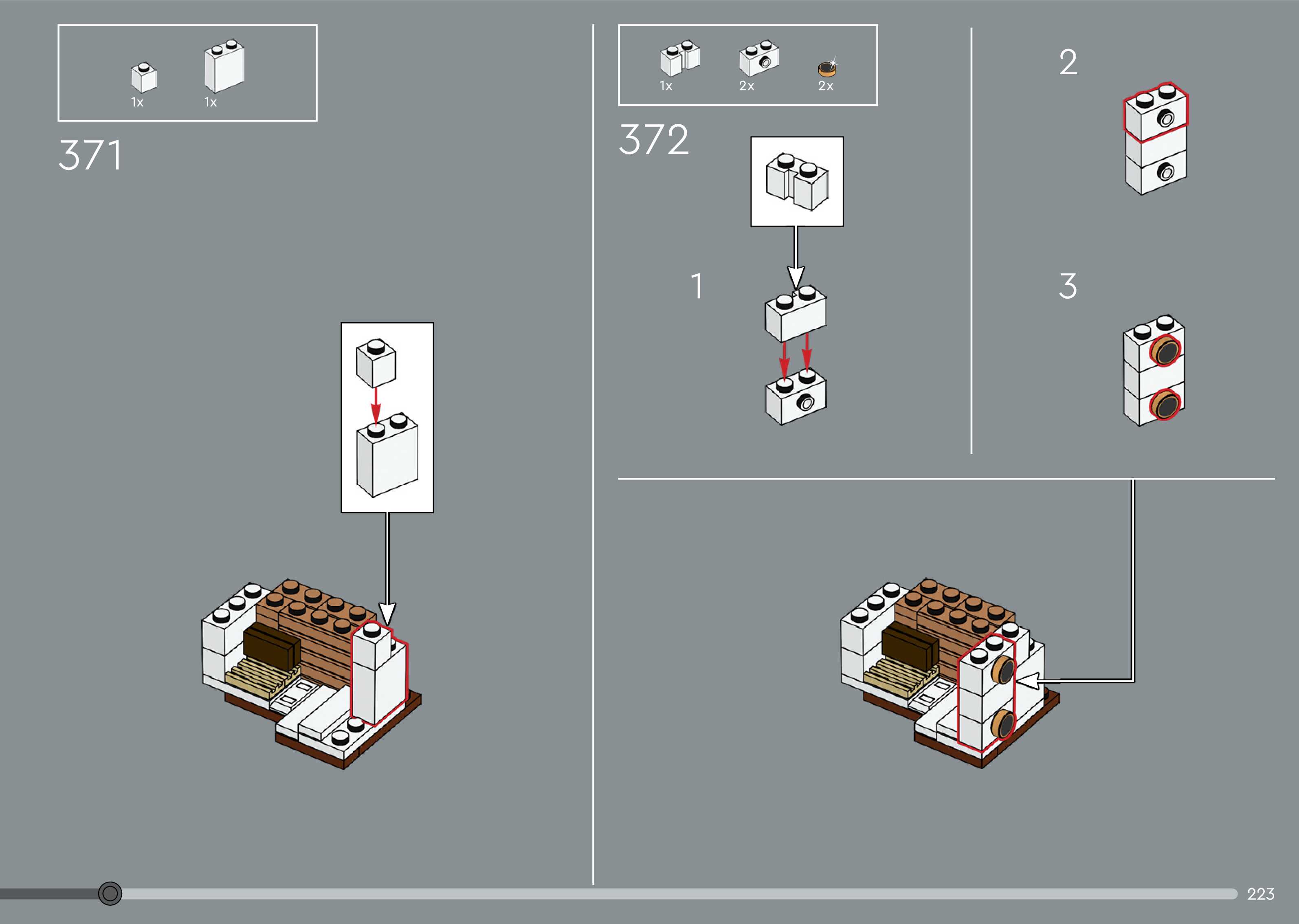 1x 1x

371

1x 2x 2x

372

1

2

3

223