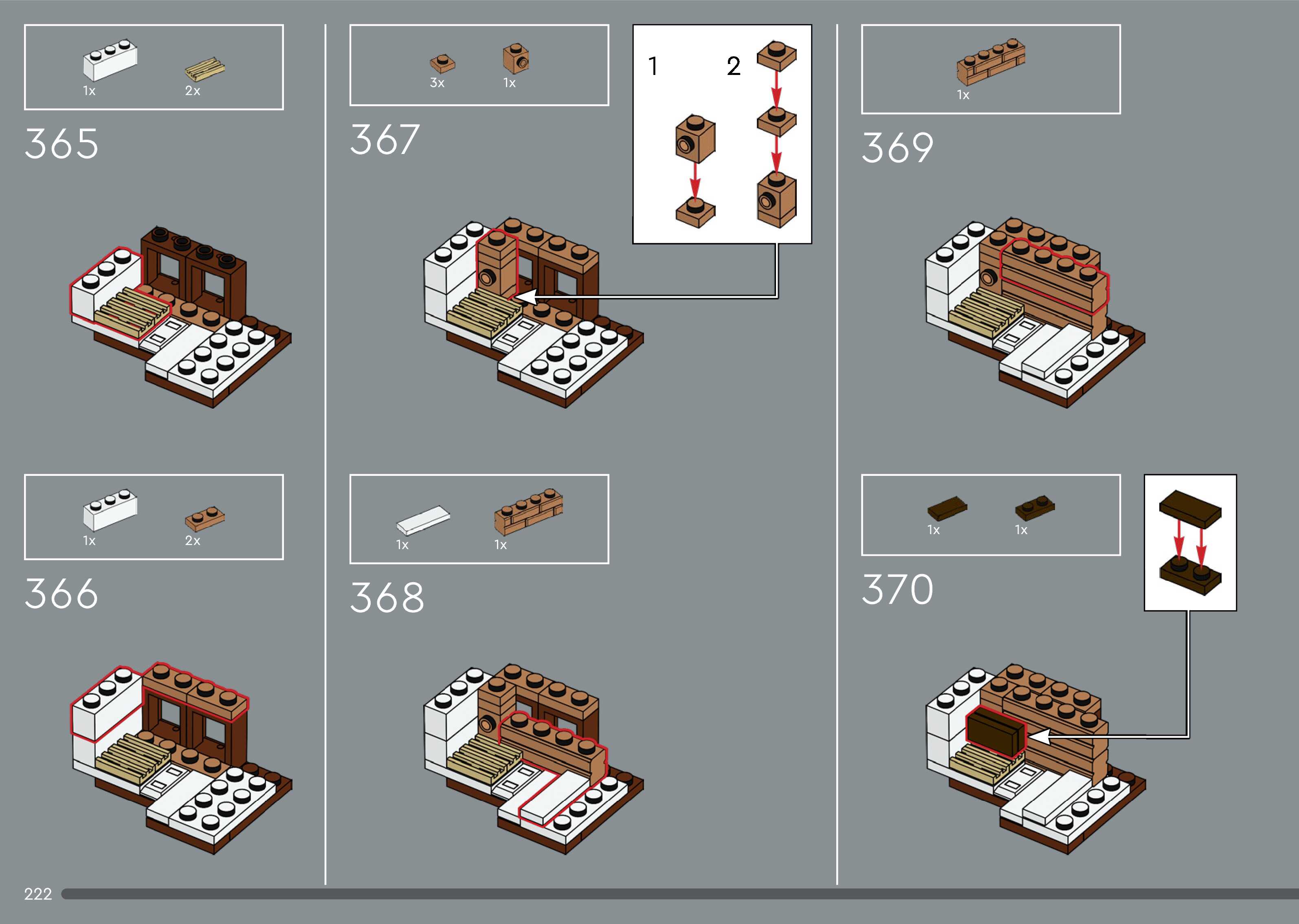 1x 2x

365

1x 2x

366

3x 1x

367

1 2

1x 1x

368

1x

369

1x 1x

370

222