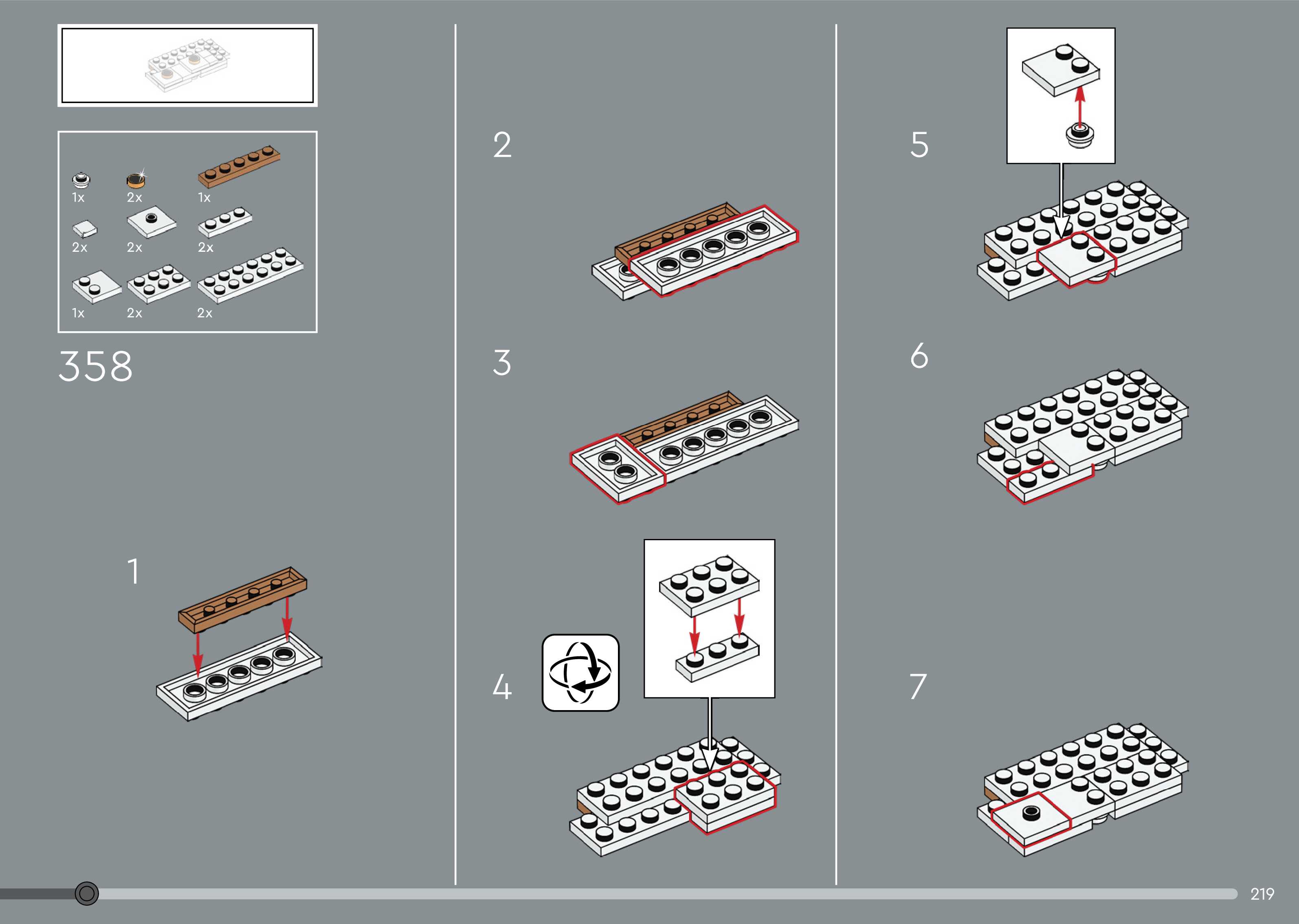 1x 2x 1x
2x 2x 2x
1x 2x 2x

358

1

2

3

4

5

6

7

219