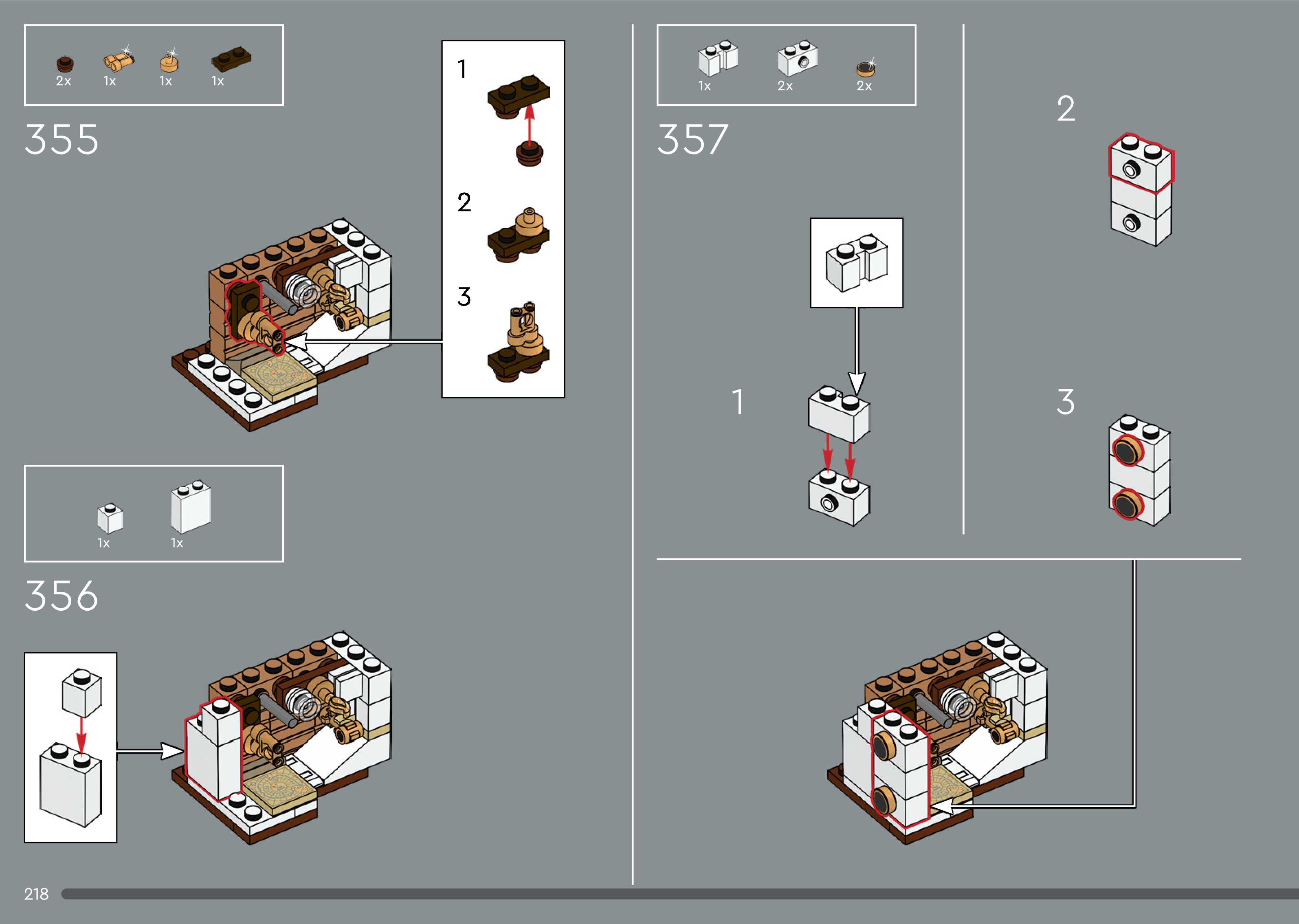 2x 1x 1x 1x

355

1

2

3

1x 1x

356

1x 2x 2x

357

1

2

3

218