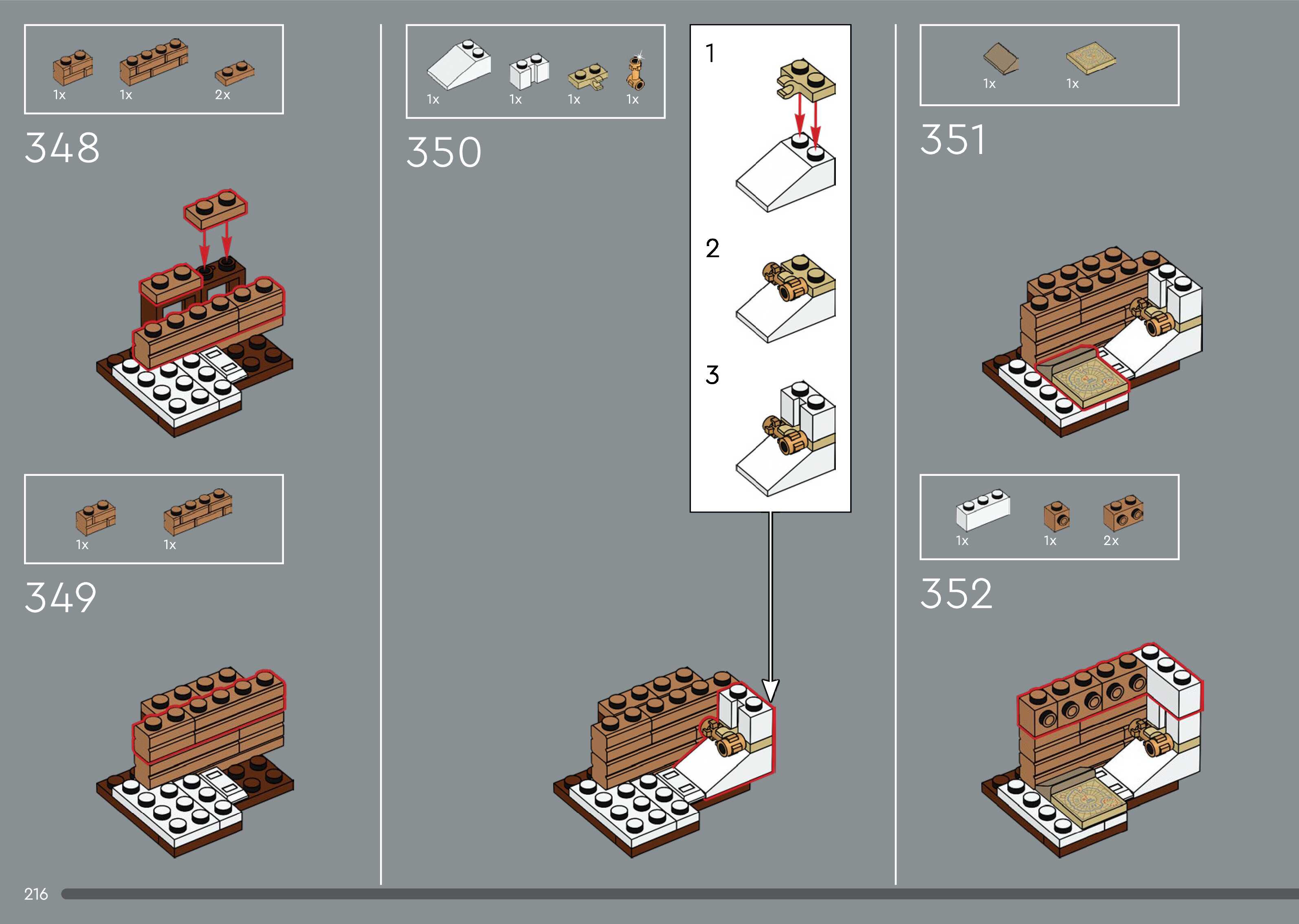 1x 1x 2x

348

1x 1x

349

1x 1x 1x 1x

350

1

2

3

1x 1x

351

1x 1x 2x

352

216