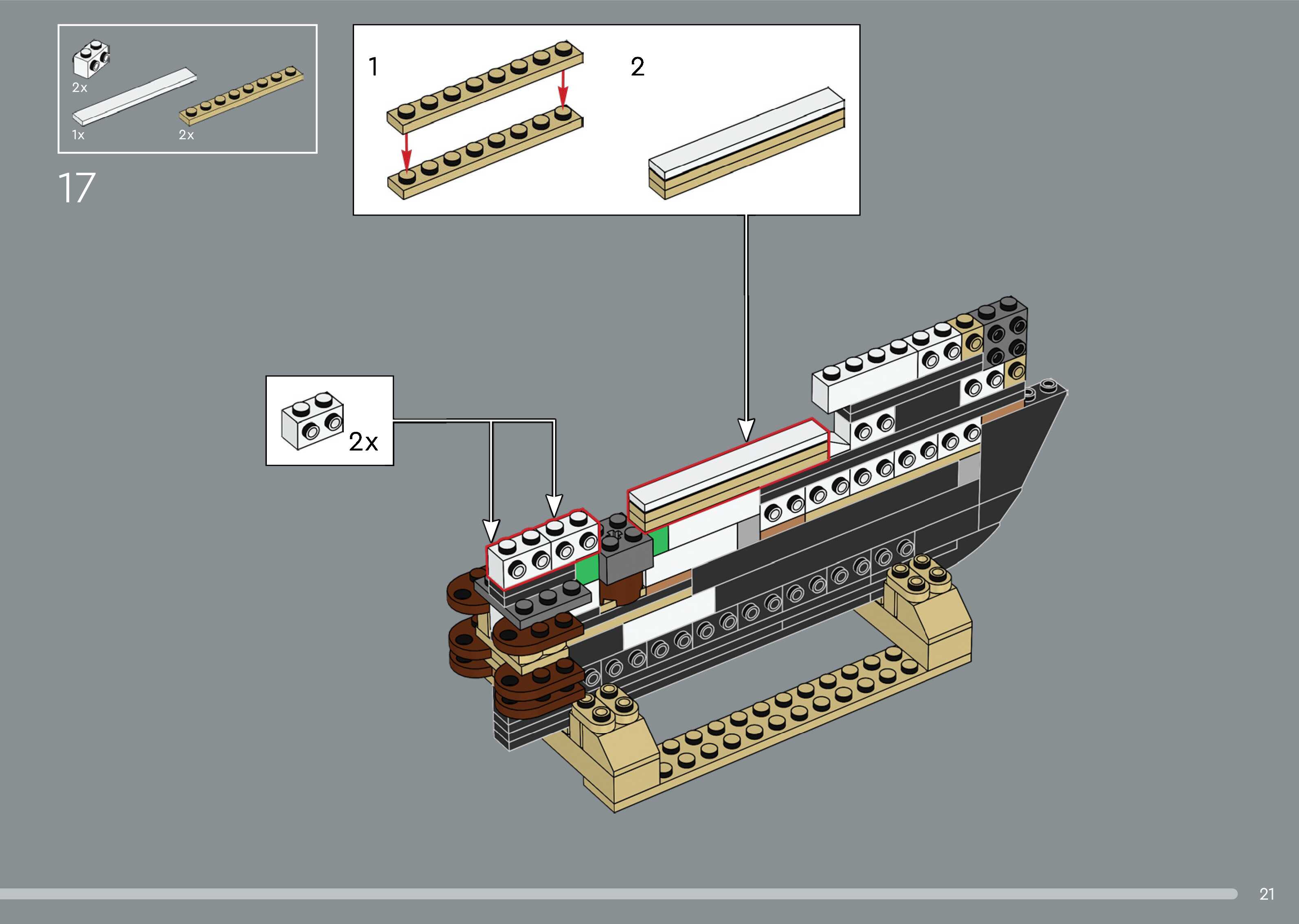 2x

1x

2x

17

1

2

2x

21