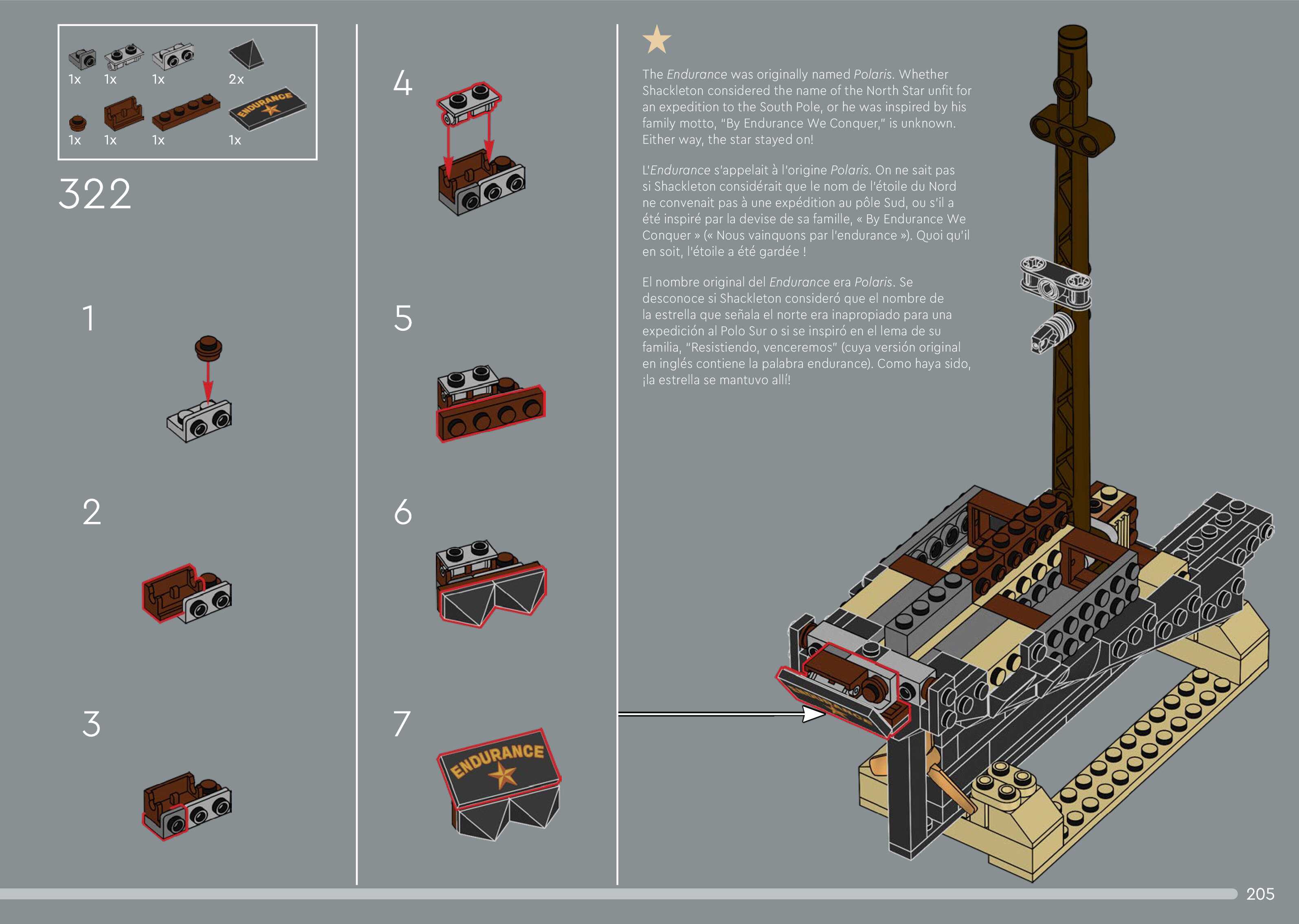 1x 1x 1x 2x

ENDURANCE

1x 1x 1x 1x

322

1

2

3

4

5

6

7

ENDURANCE

The Endurance was originally named Polaris. Whether Shackleton considered the name of the North Star unfit for an expedition to the South Pole, or he was inspired by his family motto, "By Endurance We Conquer," is unknown. Either way, the star stayed on!

L'Endurance s'appelait à l'origine Polaris. On ne sait pas si Shackleton considérait que le nom de l'étoile du Nord ne convenait pas à une expédition au pôle Sud, ou s'il a été inspiré par la devise de sa famille, « By Endurance We Conquer » (« Nous vainquons par l'endurance »). Quoi qu'il en soit, l'étoile a été gardée !

El nombre original del Endurance era Polaris. Se desconoce si Shackleton consideró que el nombre de la estrella que señala el norte era inapropiado para una expedición al Polo Sur o si se inspiró en el lema de su familia, "Resistiendo, venceremos" (cuya versión original en inglés contiene la palabra endurance). Como haya sido, ¡la estrella se mantuvo allí!

205