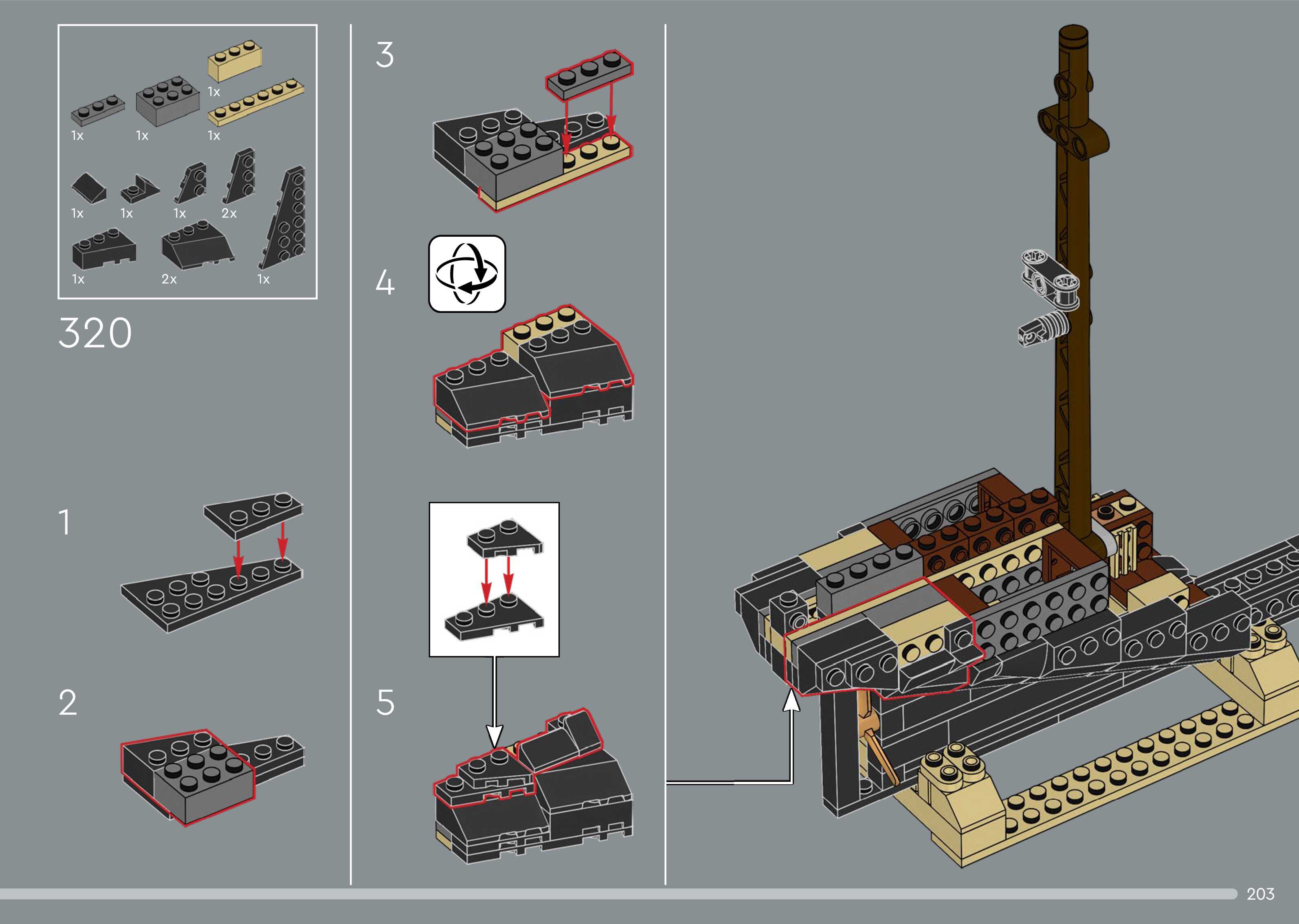 1x

1x 1x 1x

1x 1x 1x 2x

1x 2x 1x

320

1

2

3

4

5

203