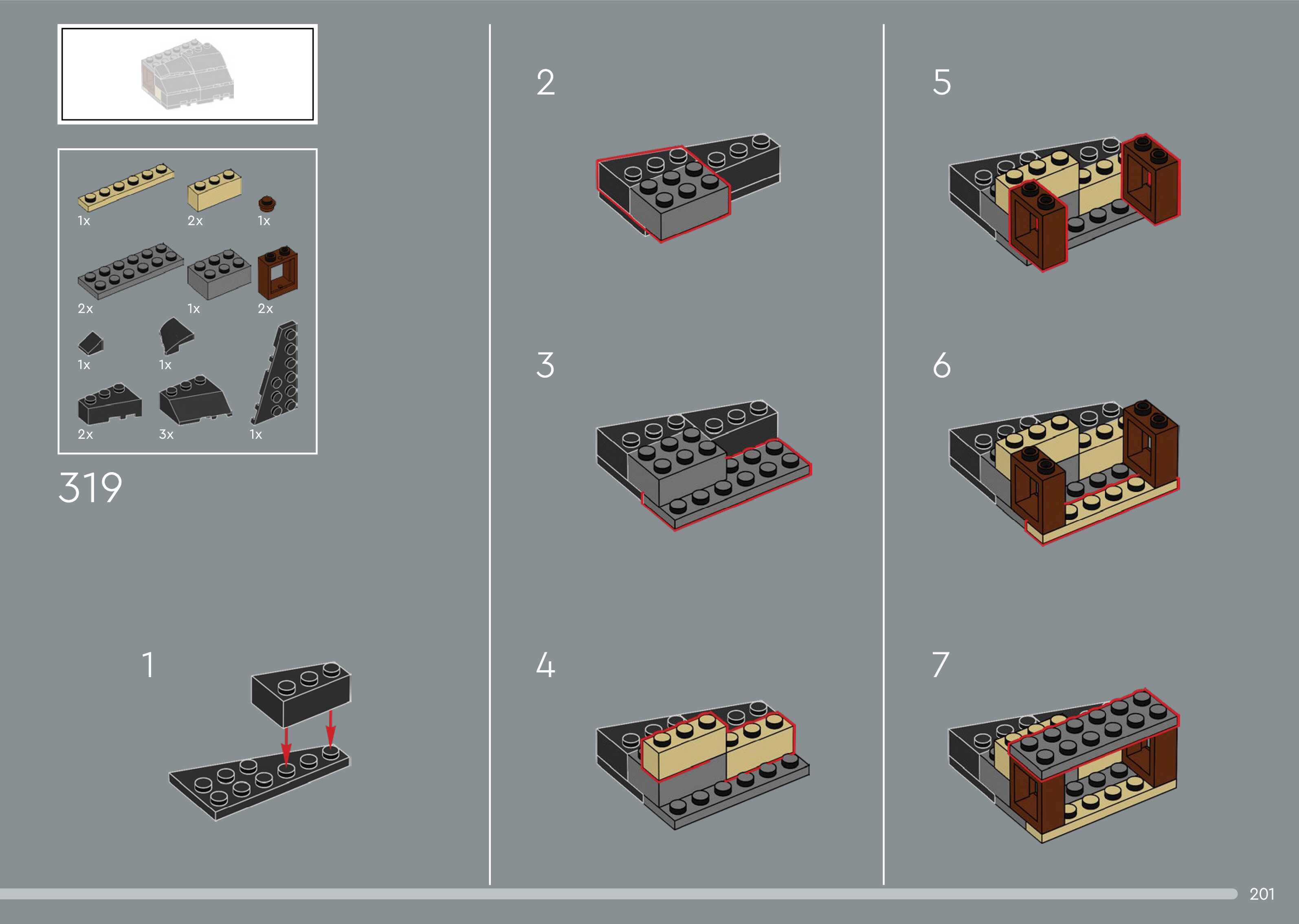 1x 2x 1x

2x 1x 2x

1x 1x

2x 3x 1x

319

1

2

3

4

5

6

7

201