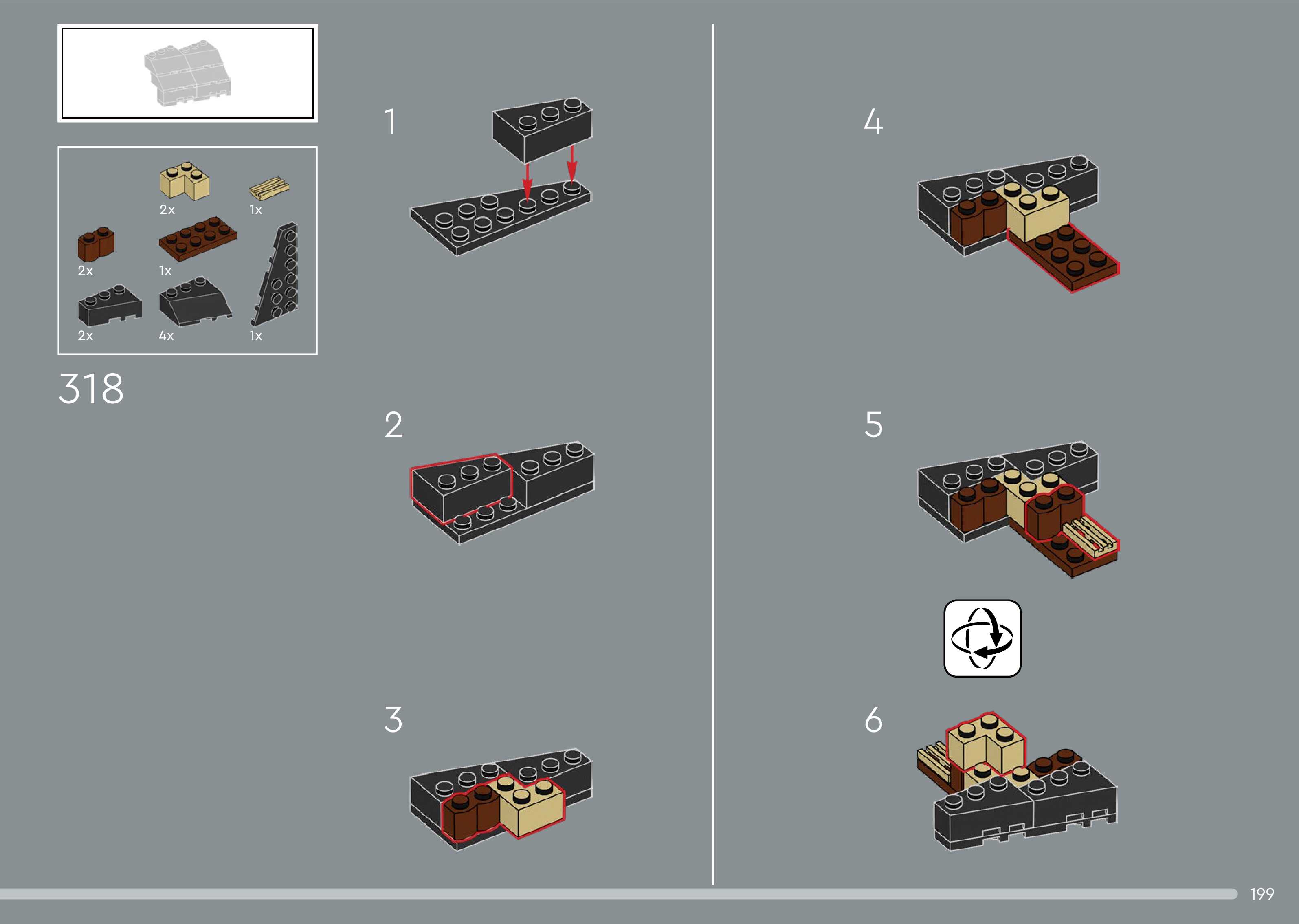 2x

1x

2x

1x

2x

4x

1x

318

1

2

3

4

5

6

199