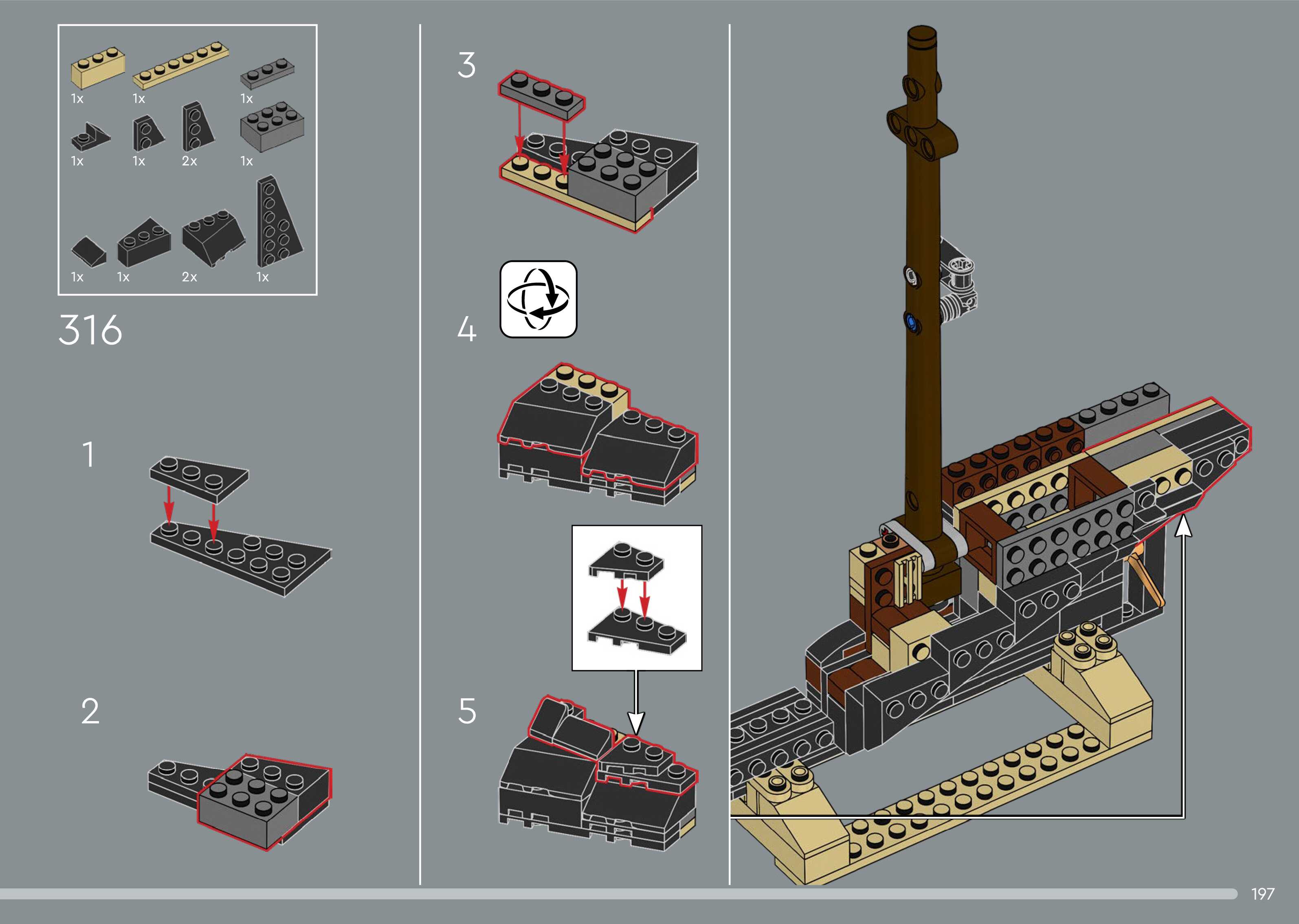 1x 1x 1x
1x 1x 2x 1x
1x 1x 2x 1x

316

1

2

3

4

5

197