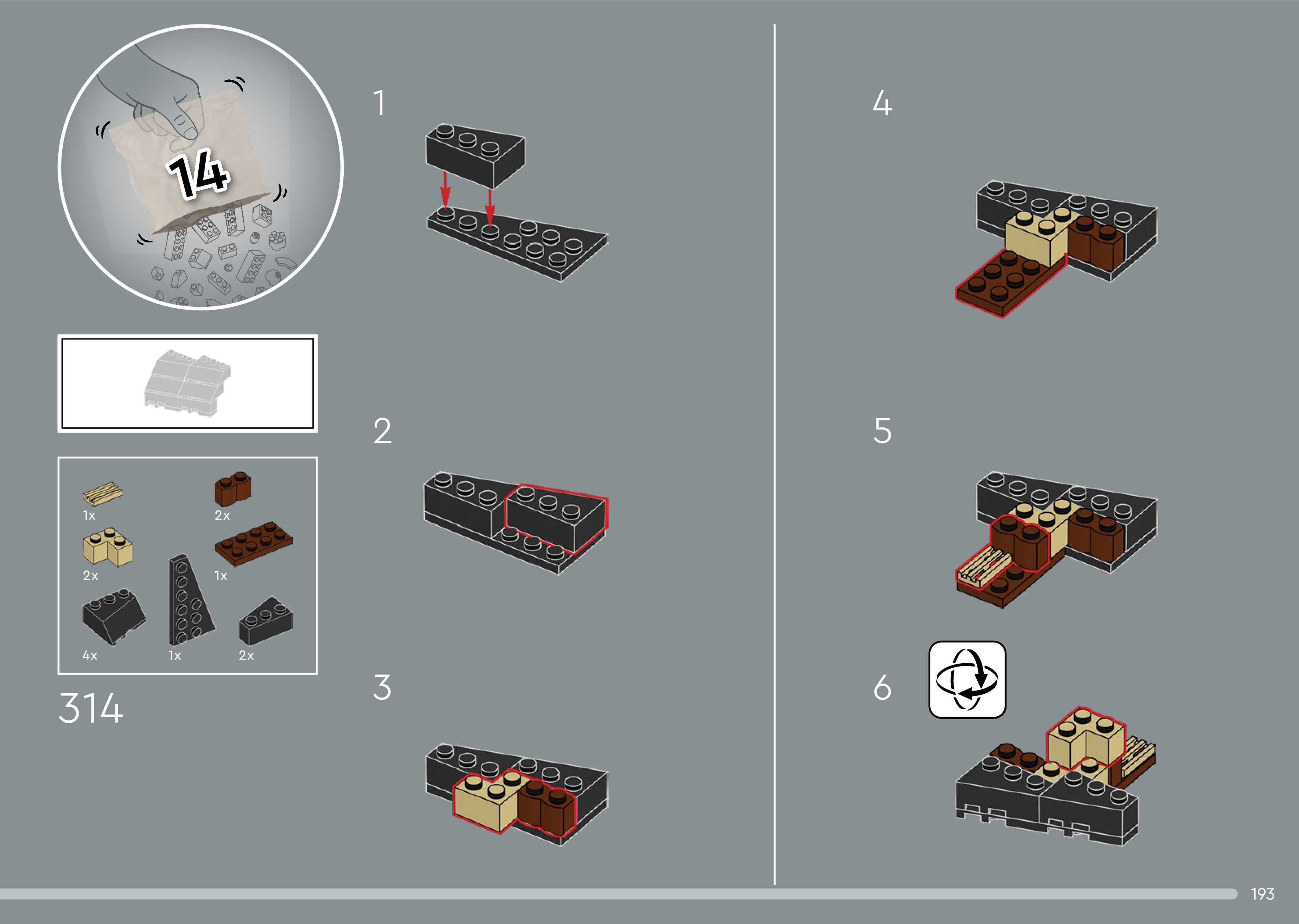 14

1x
2x
2x
1x
4x
1x
2x

314

1

2

3

4

5

6

193