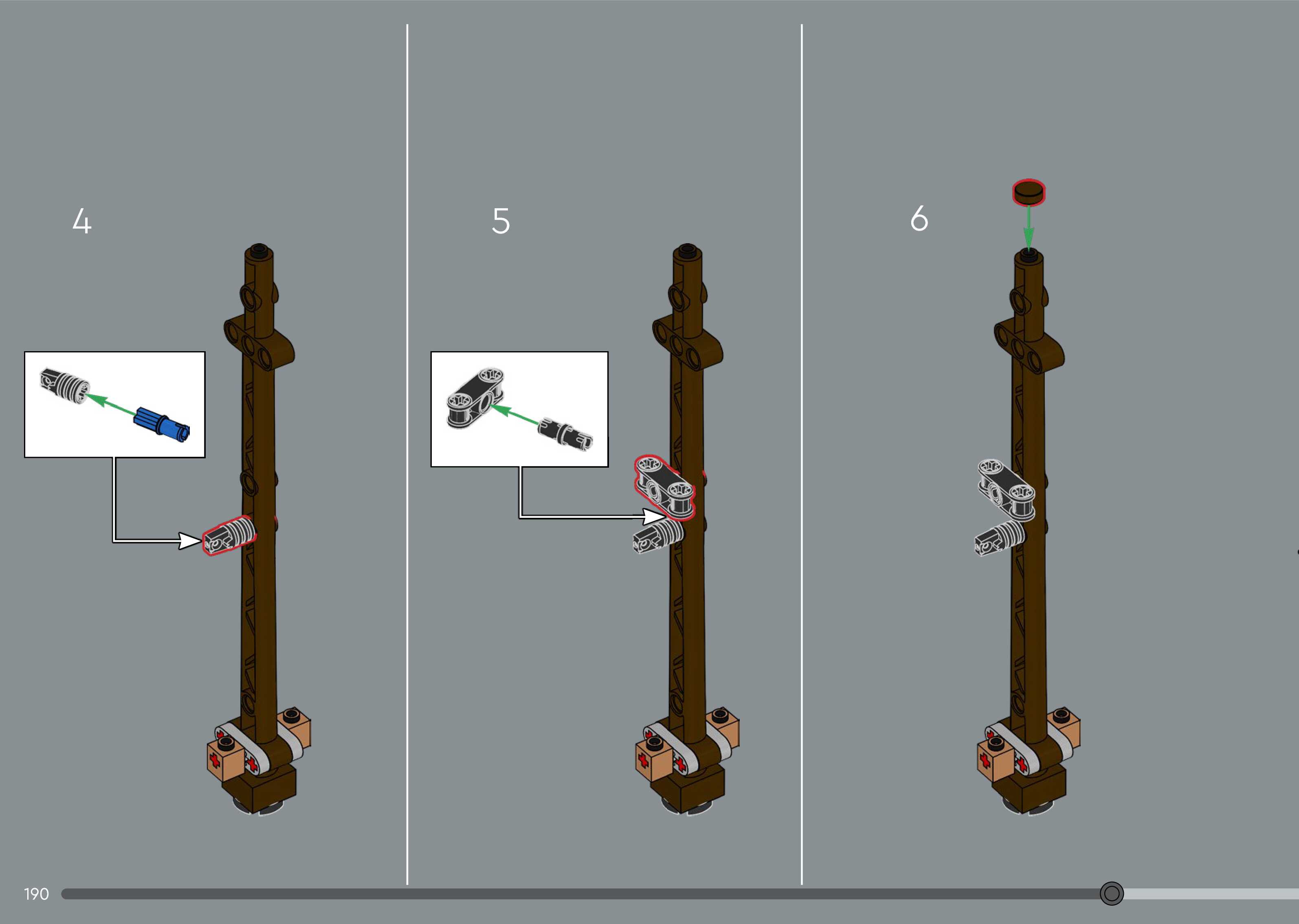 4

5

6

190