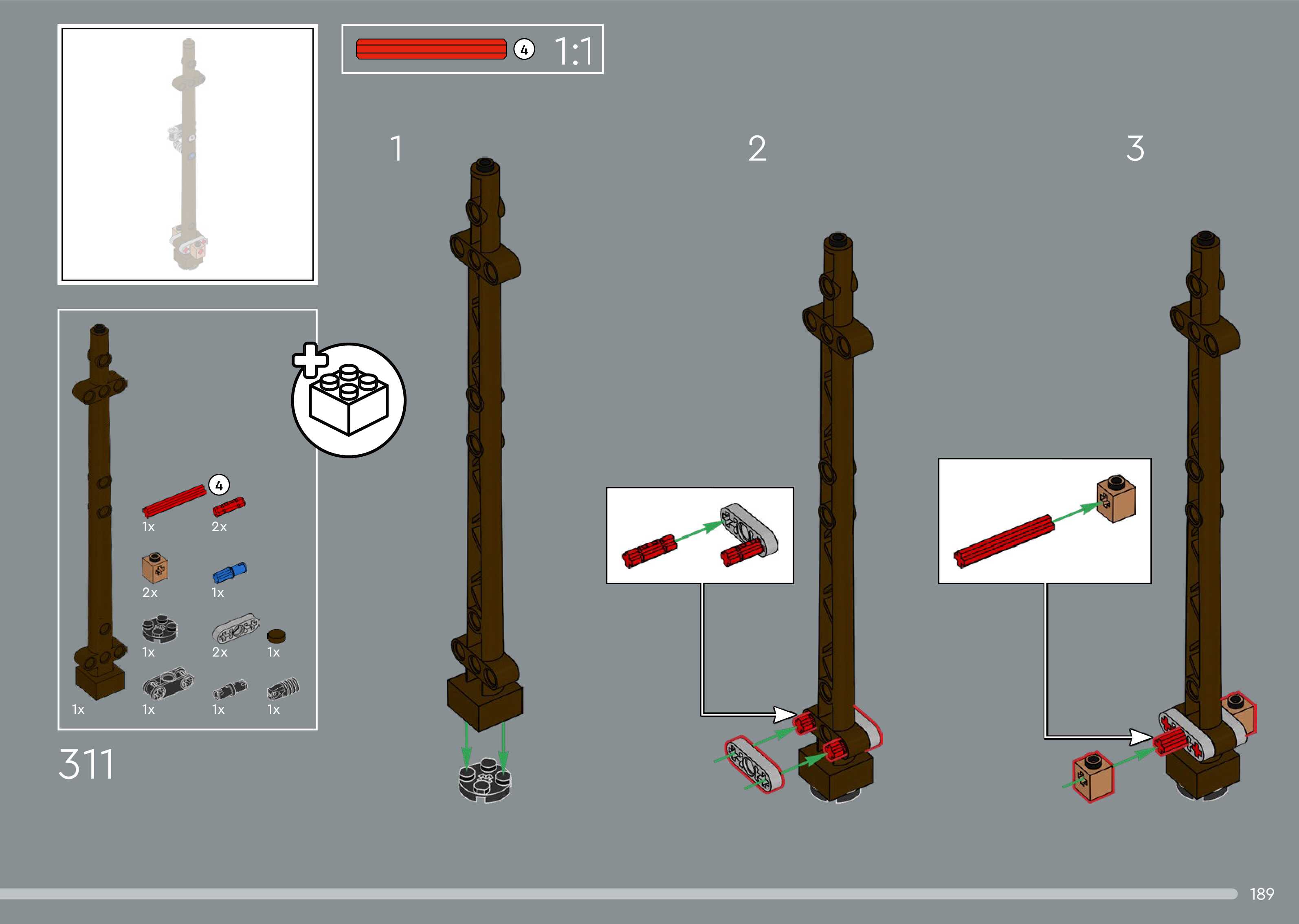 4 1:1

1

2

3

4

1x 2x

2x 1x

1x 2x 1x

1x 1x 1x 1x

311

189