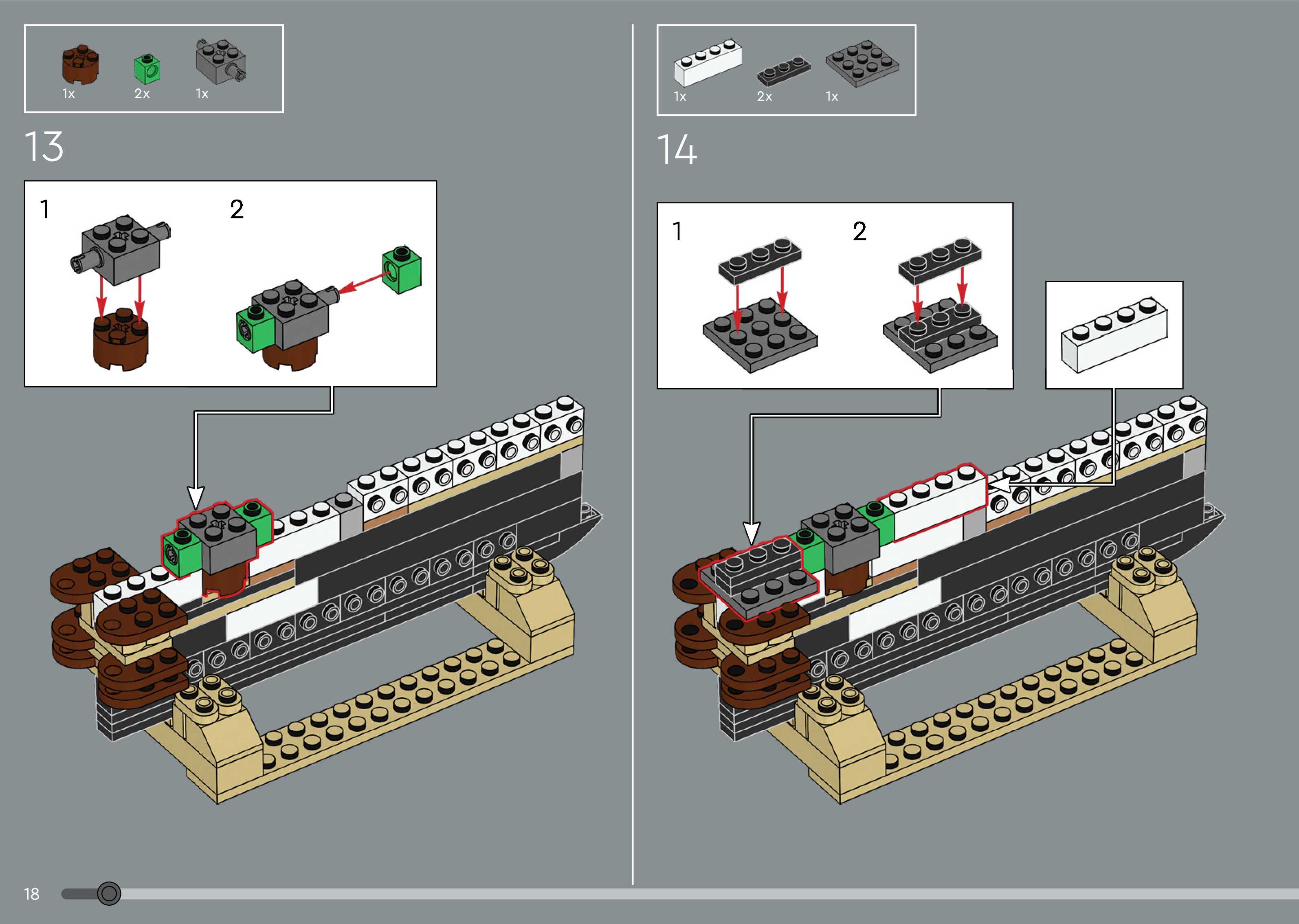 1x 2x 1x

13

1

2

1x 2x 1x

14

1

2

18