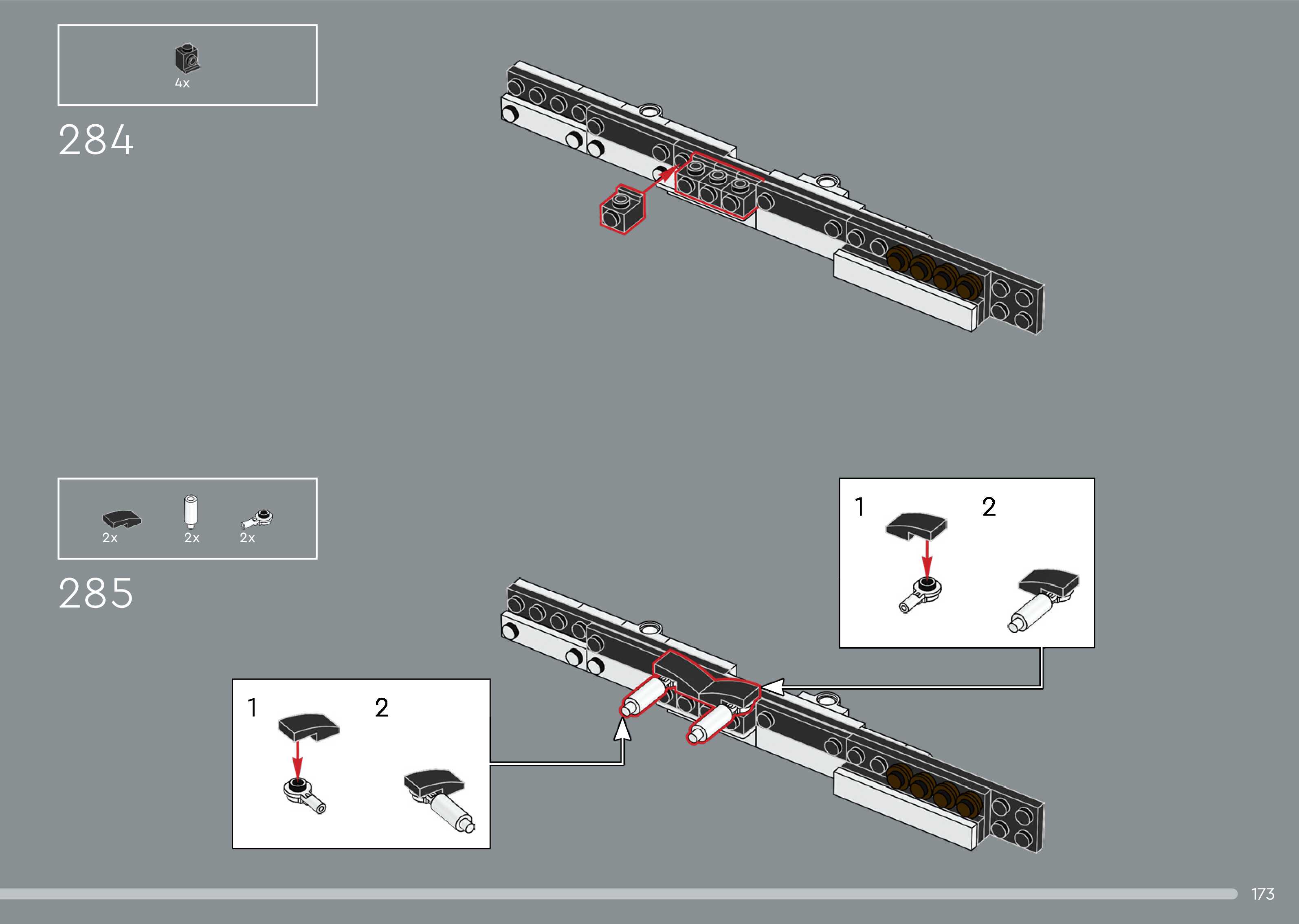 4x

284

2x 2x 2x

285

1 2

1 2

173