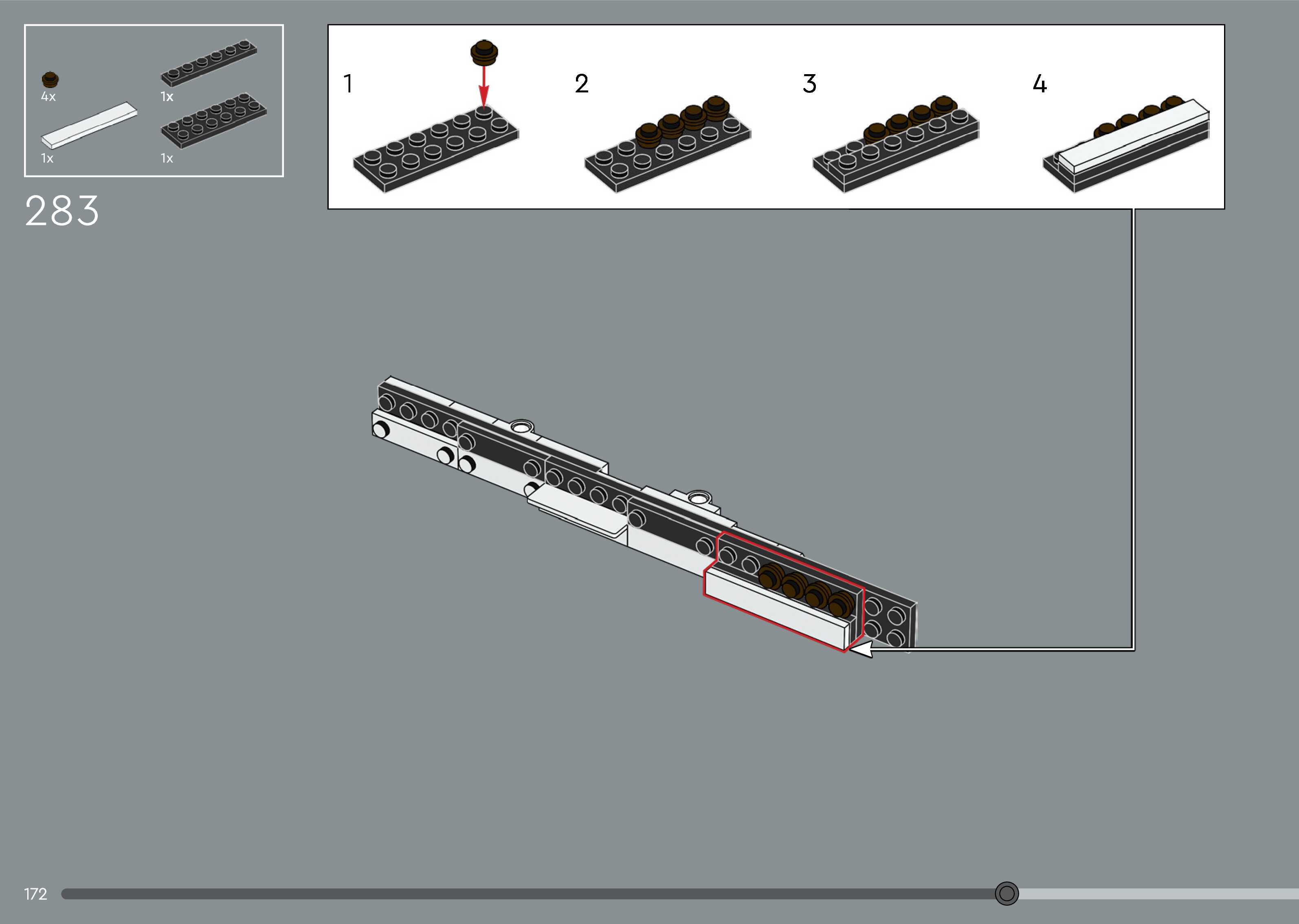 4x
1x
1x
1x

283

1
2
3
4

172