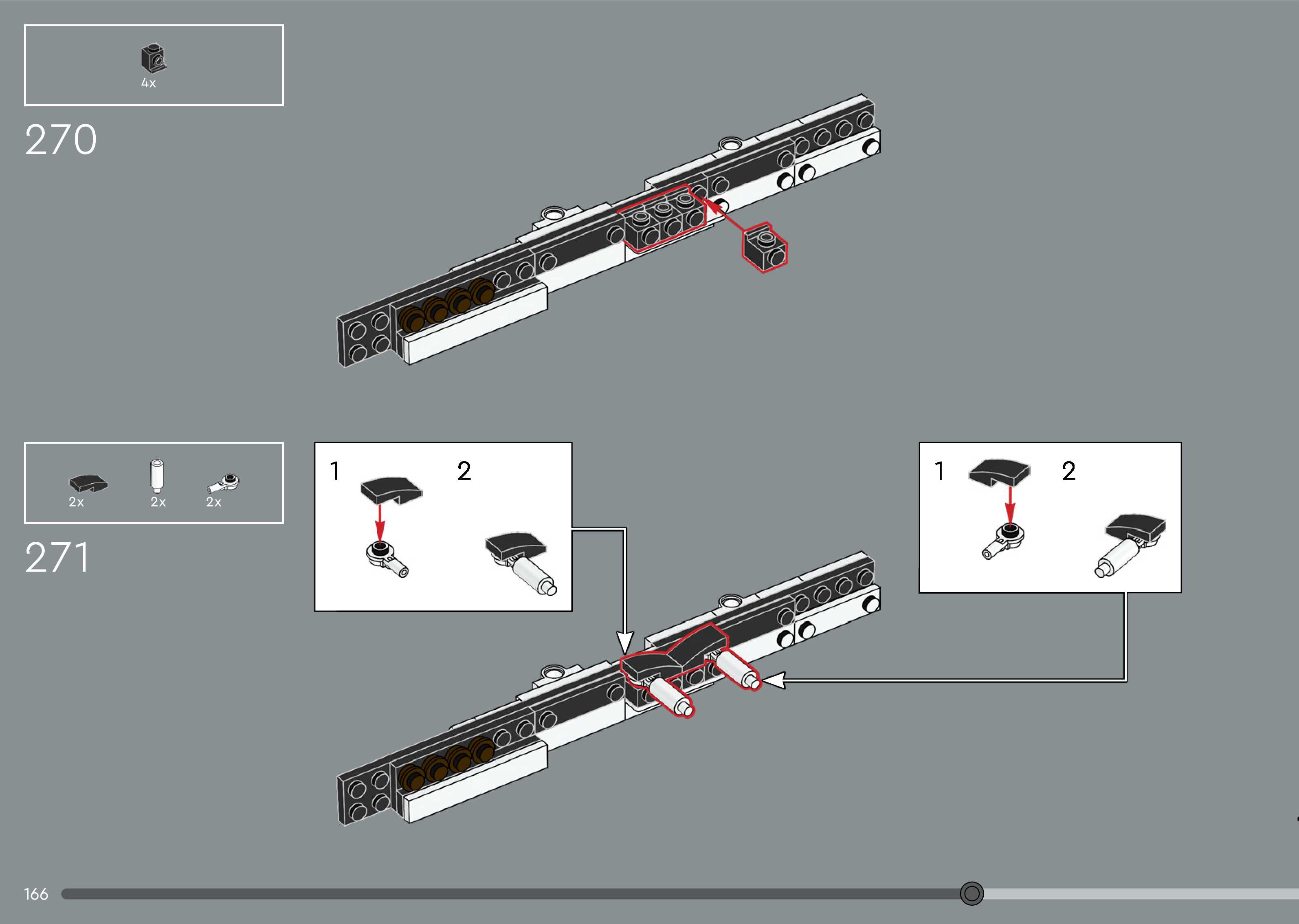 4x

270

2x 2x 2x

271

1 2

1 2

166