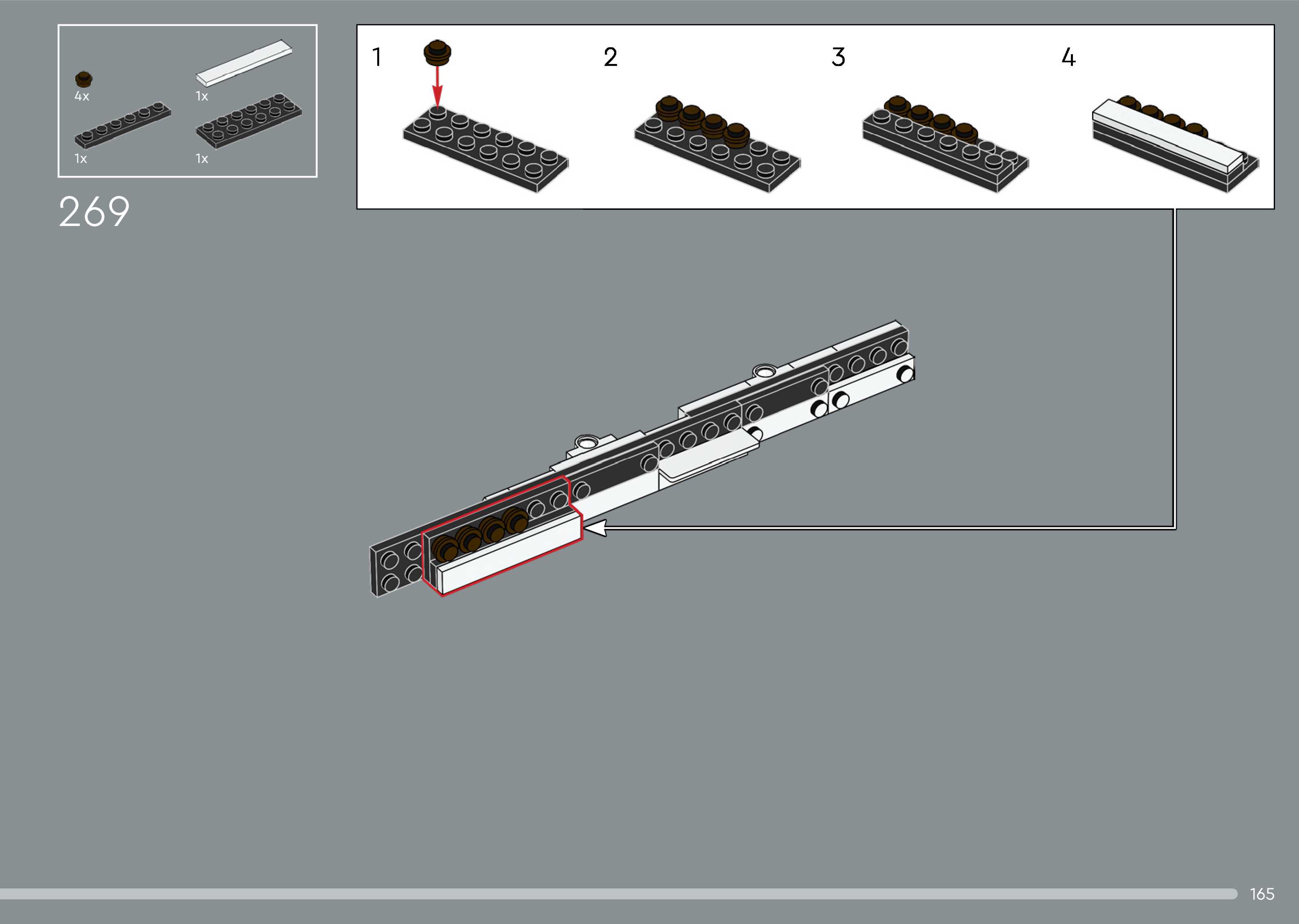 4x

1x

1x

1x

269

1

2

3

4

165