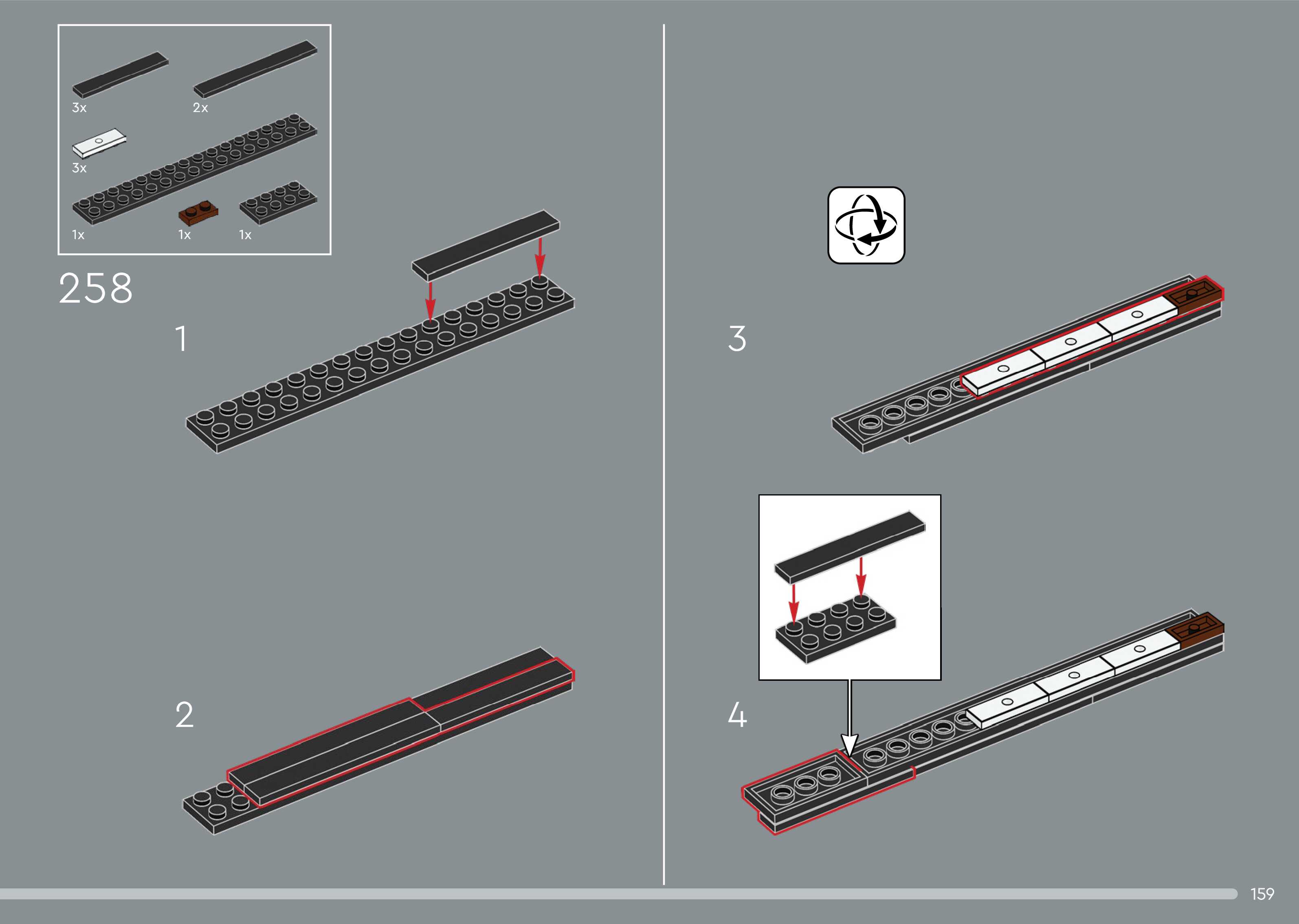 3x
2x
3x
1x
1x
1x

258

1

2

3

4

159