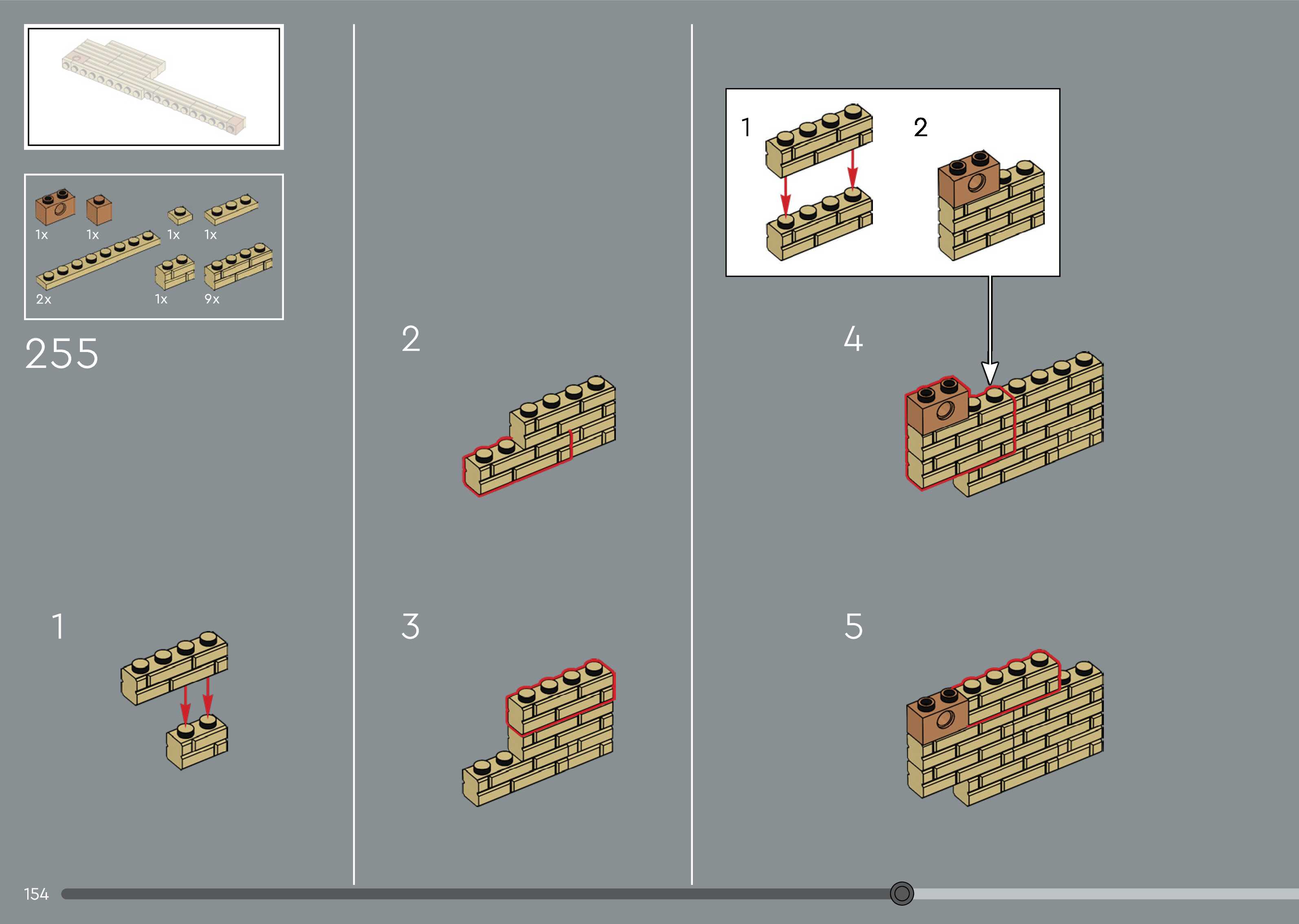 1x 1x 1x 1x
2x 1x 9x

255

1

2

3

1 2

4

5

154