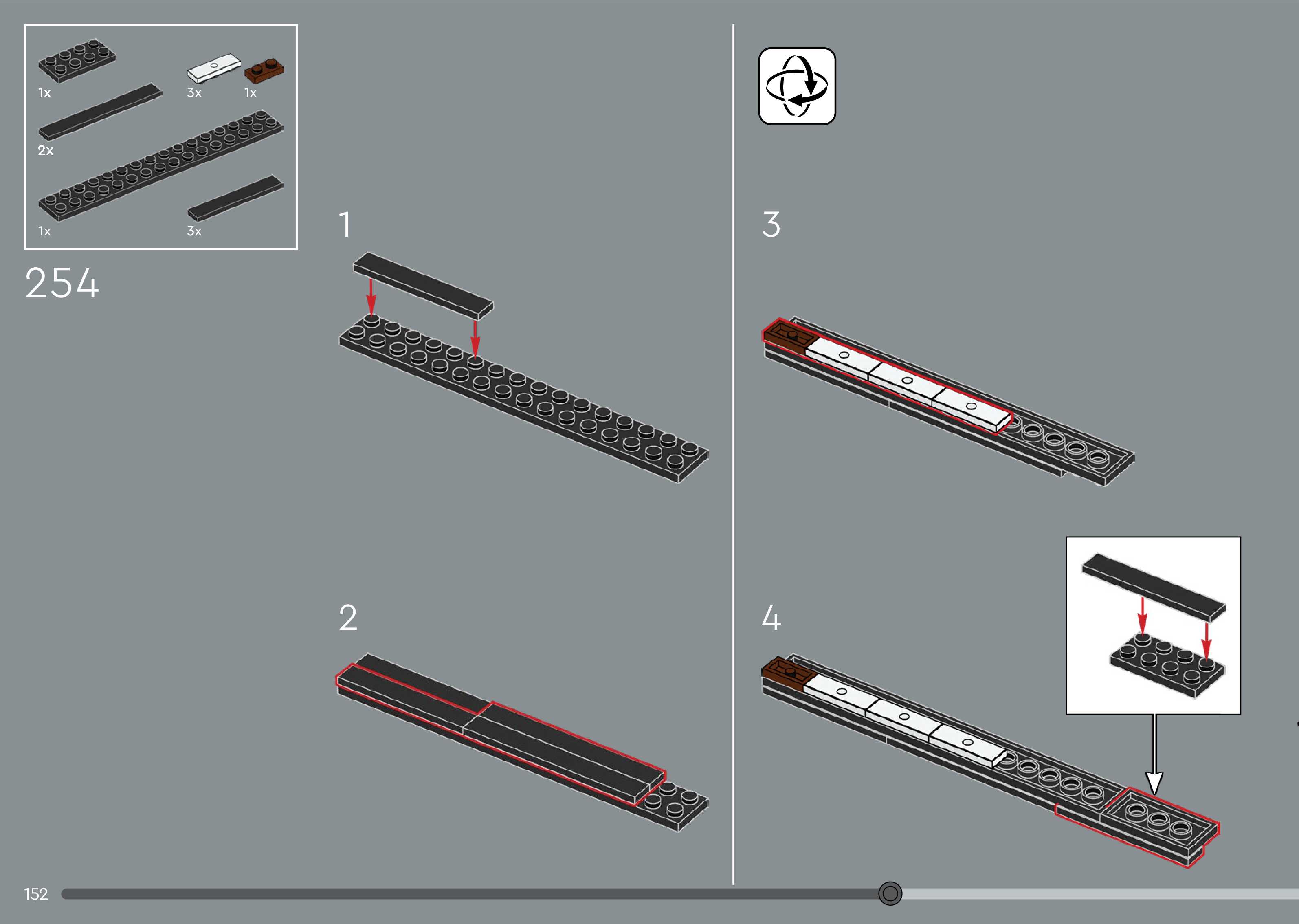 1x
3x
1x
2x
1x
3x

254

1

2

3

4

152