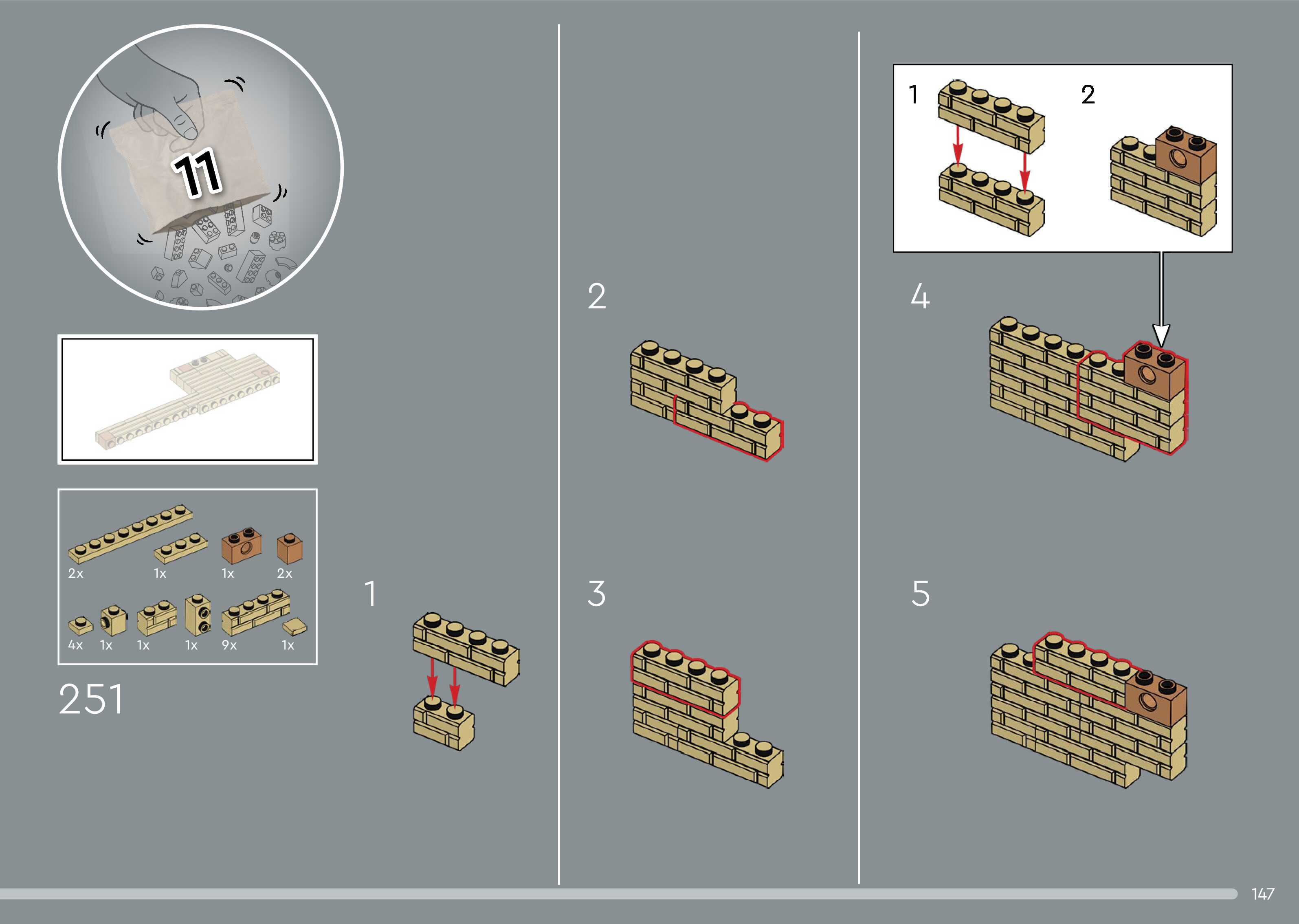 11

2x 1x 1x 2x

4x 1x 1x 1x 9x 1x

251

1

2

3

1

2

4

5

147