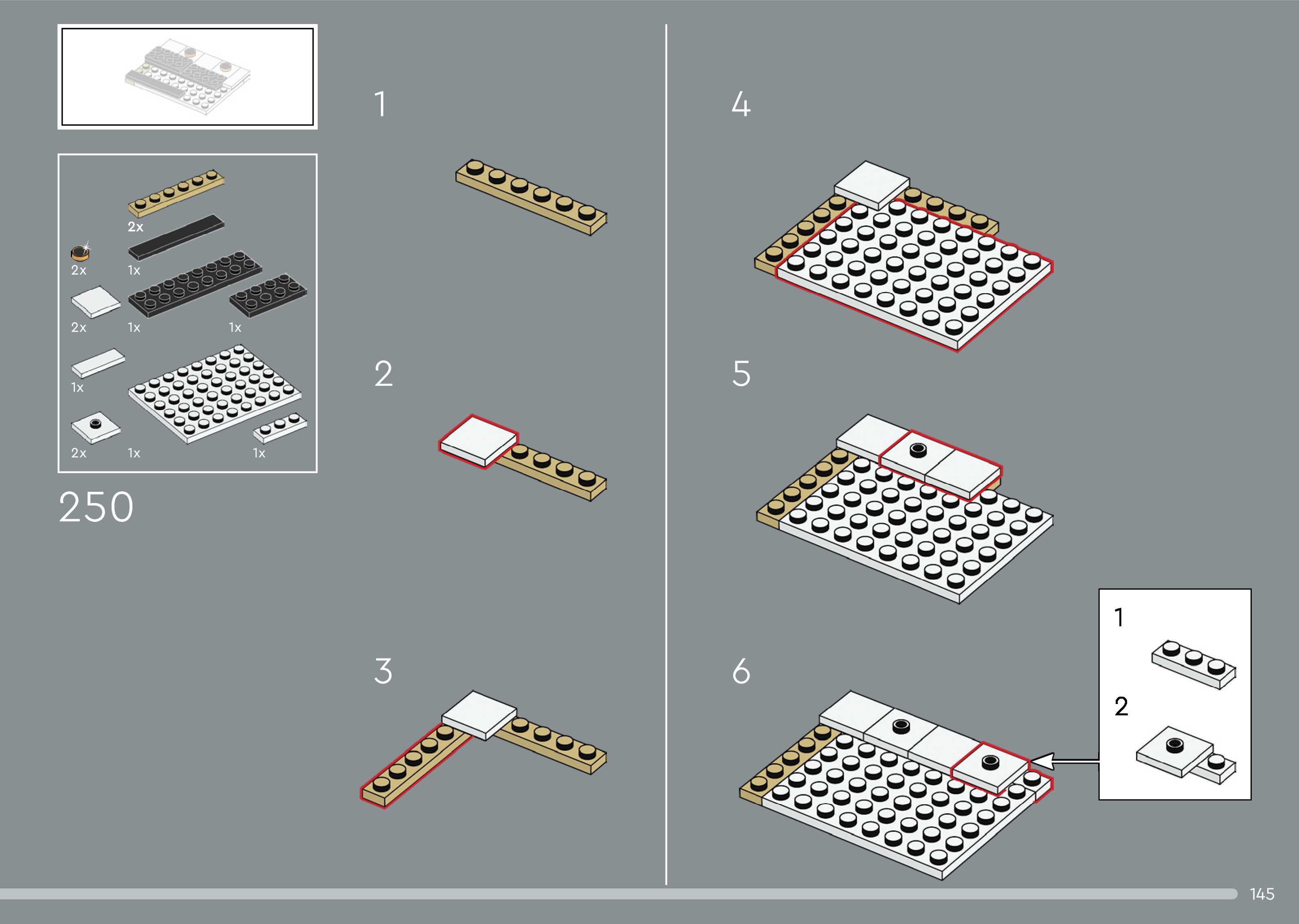 2x
2x
1x
2x
1x
1x
1x
2x
1x
1x

250

1

2

3

4

5

6

1

2

145