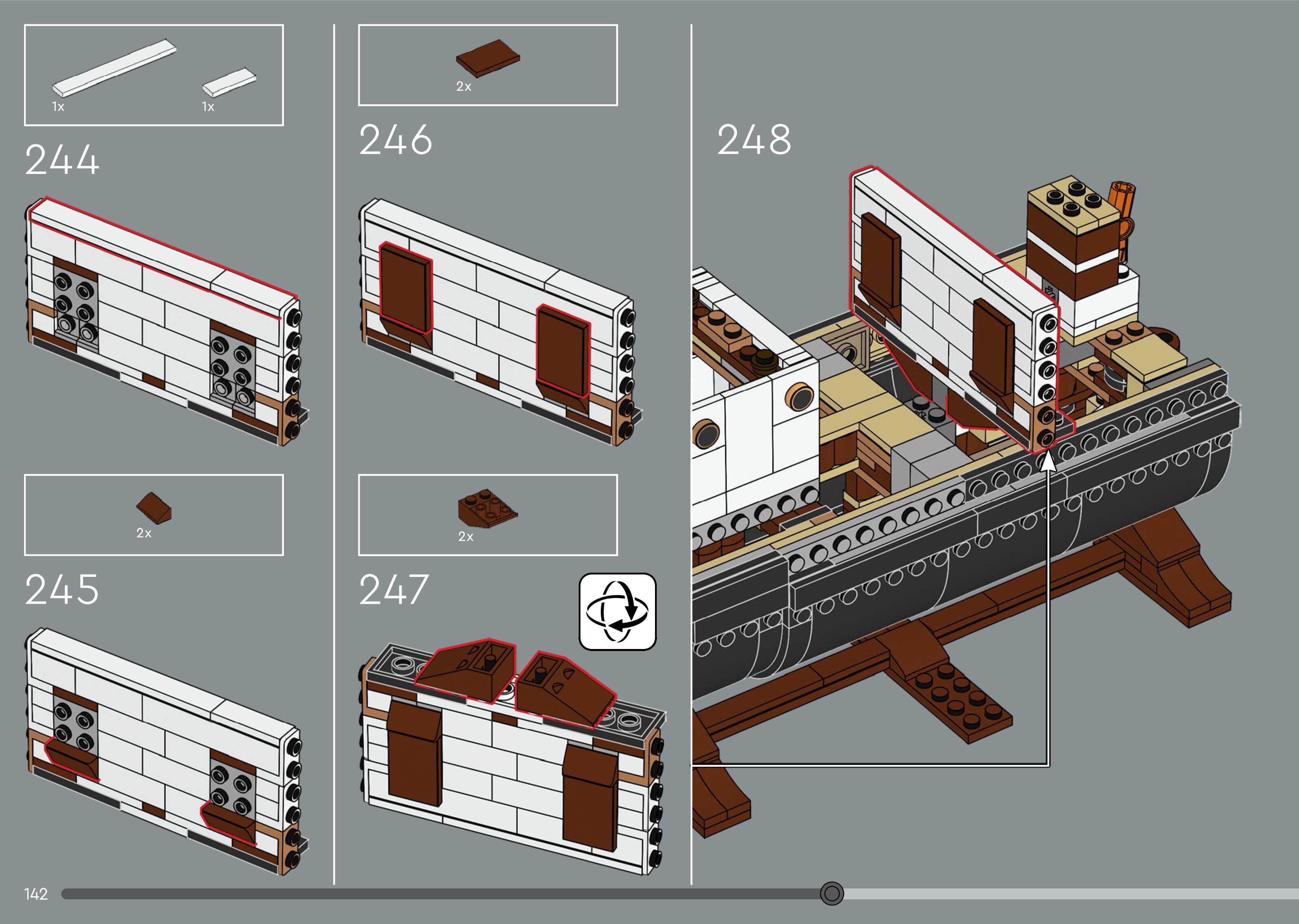 1x
1x

244

2x

245

2x

246

2x

247

248

142