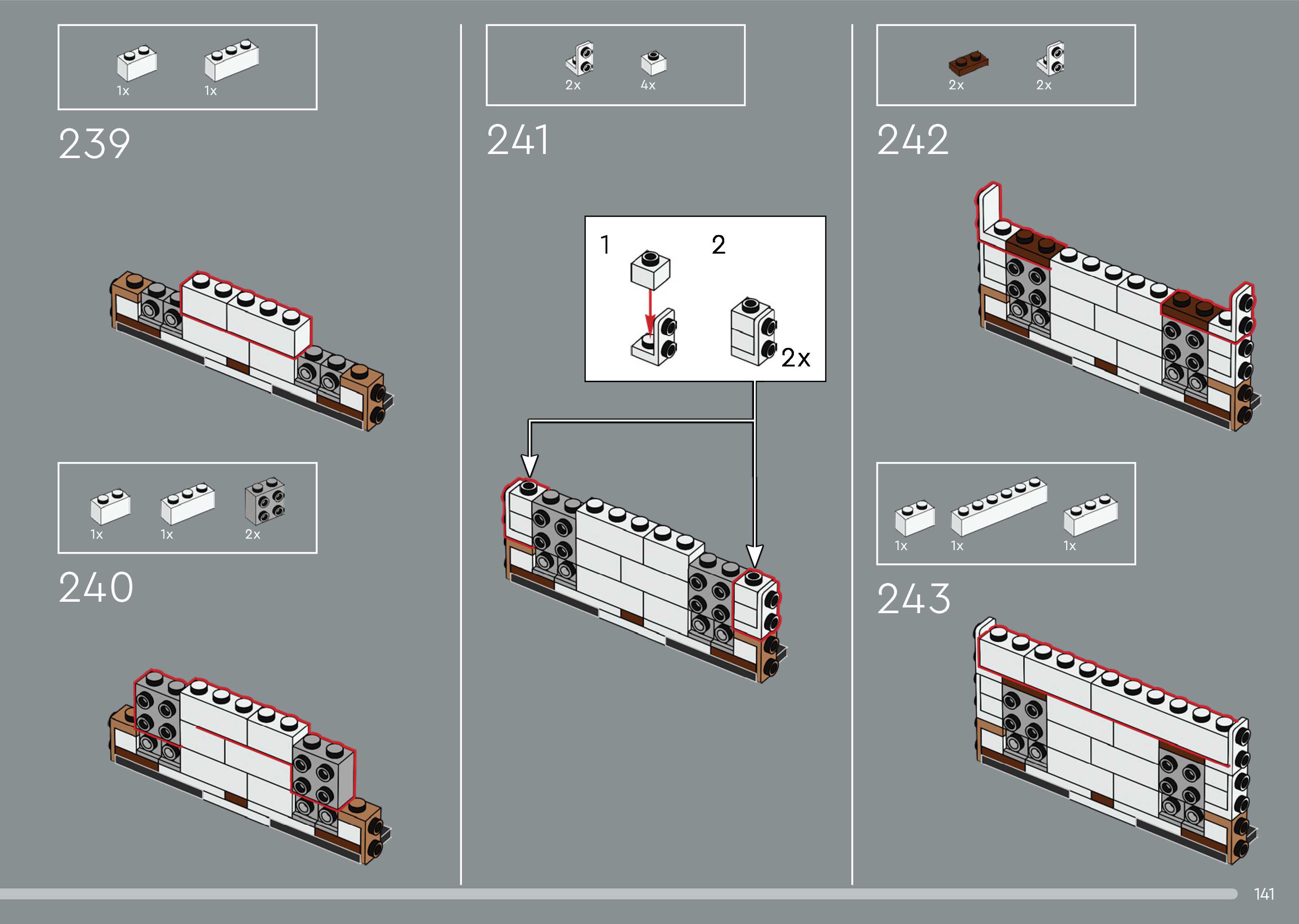 1x 1x

239

1x 1x 2x

240

2x 4x

241

1

2

2x

2x 2x

242

1x 1x 1x

243

141