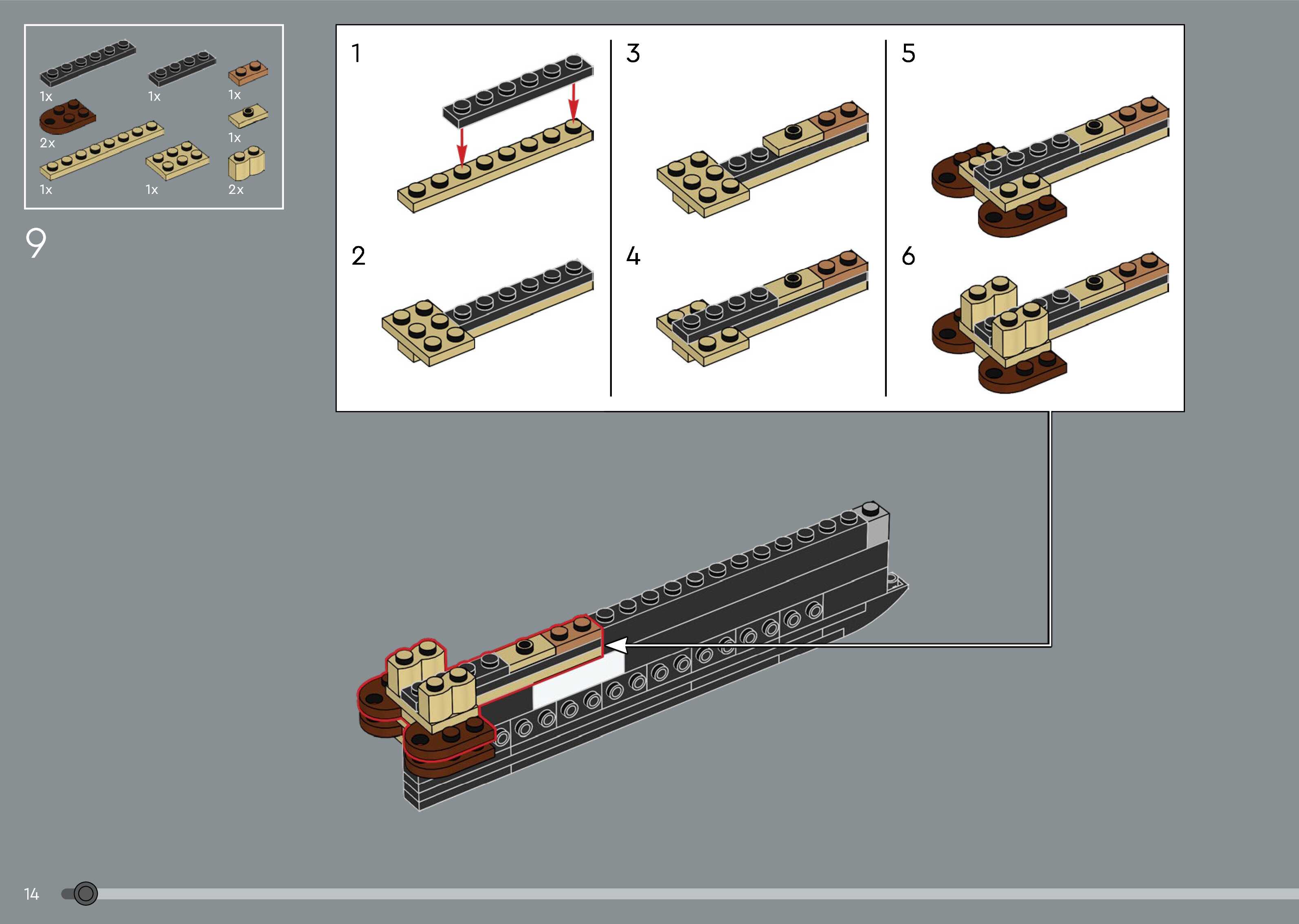 1x
1x
1x
2x
1x
1x
1x
2x

9

1
2
3
4
5
6

14