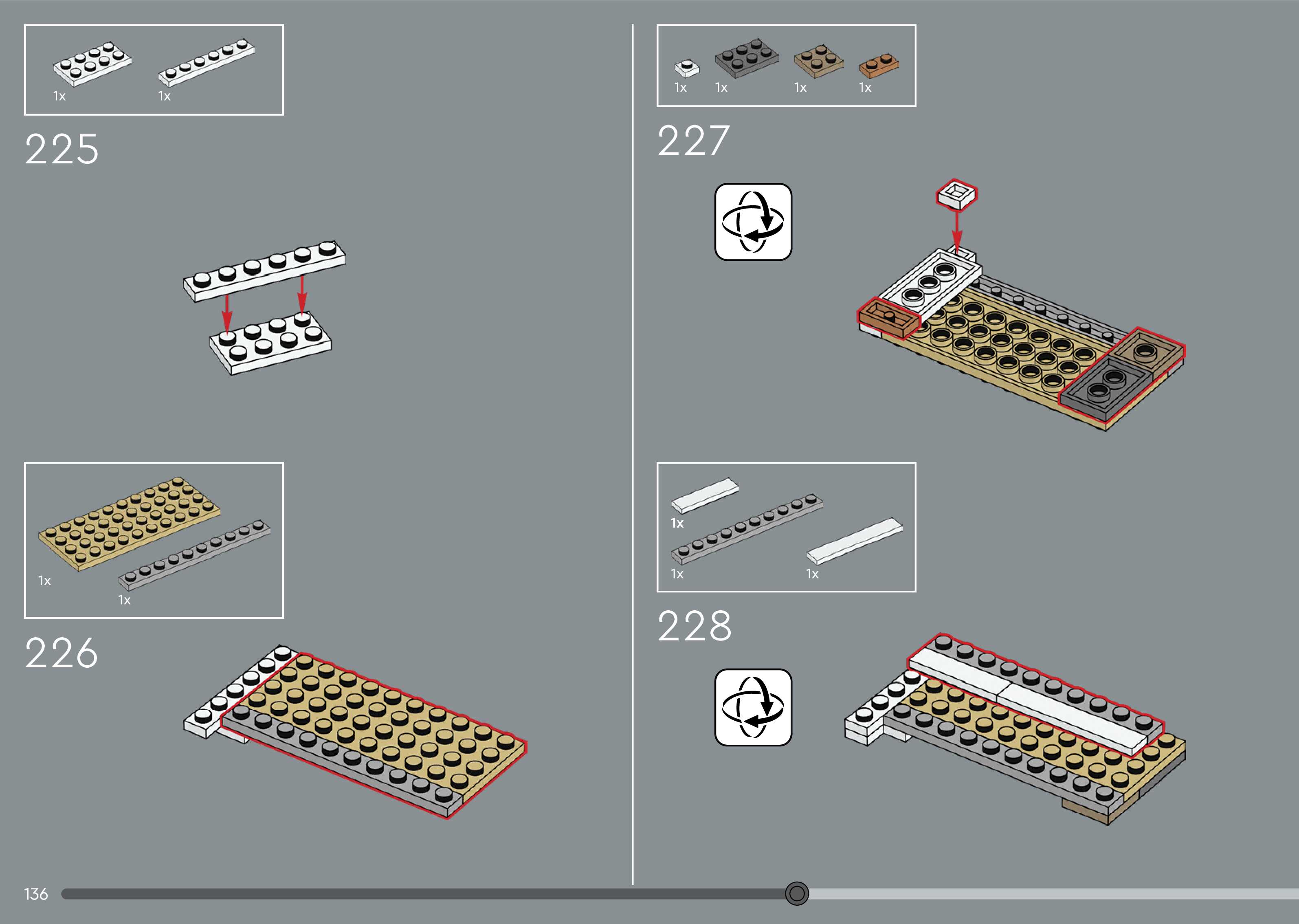 1x 1x

225

1x 1x

226

1x 1x 1x 1x

227

1x

1x 1x

228

136