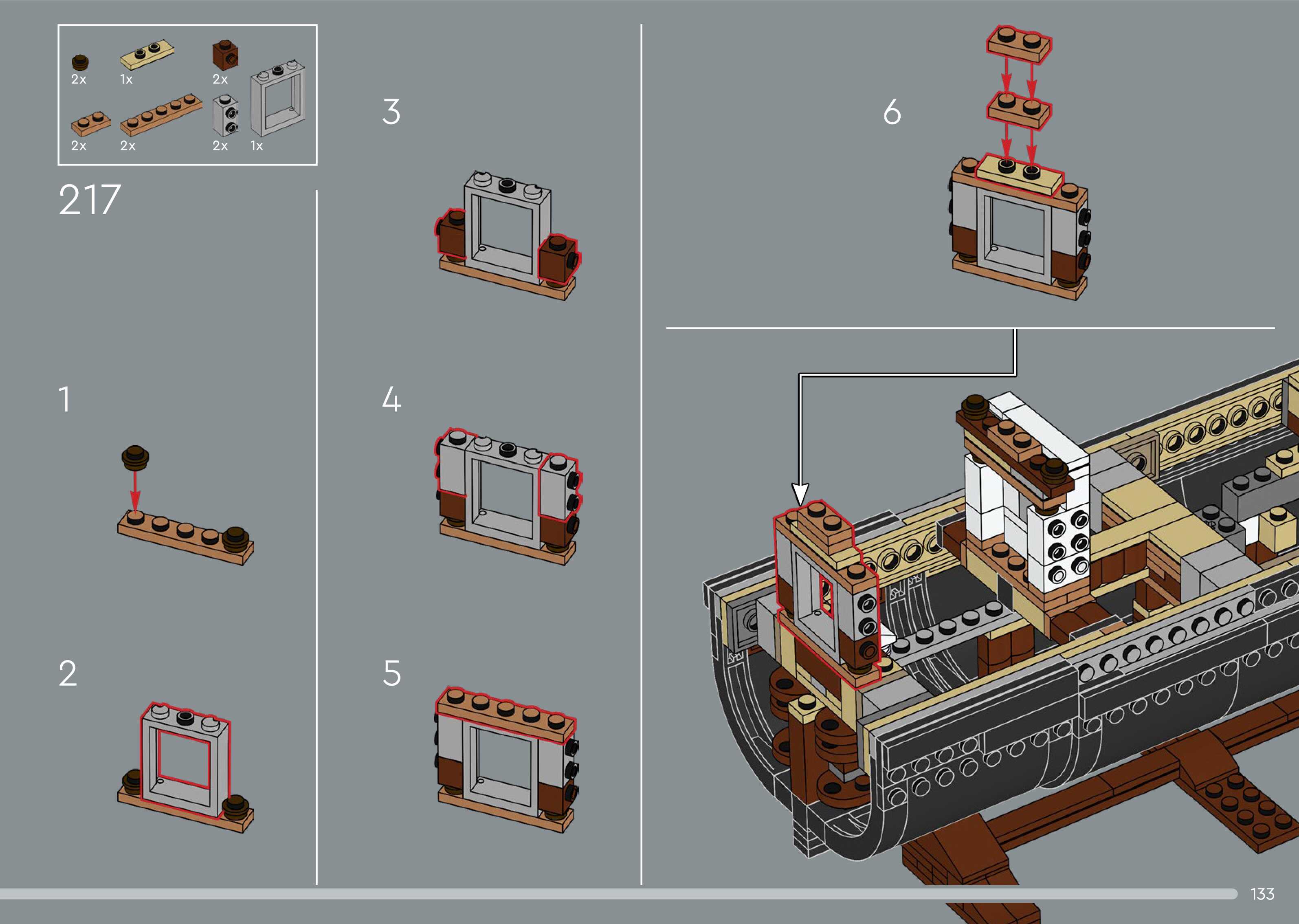 2x
1x
2x
2x
2x
2x
1x

217

1

2

3

4

5

6

133