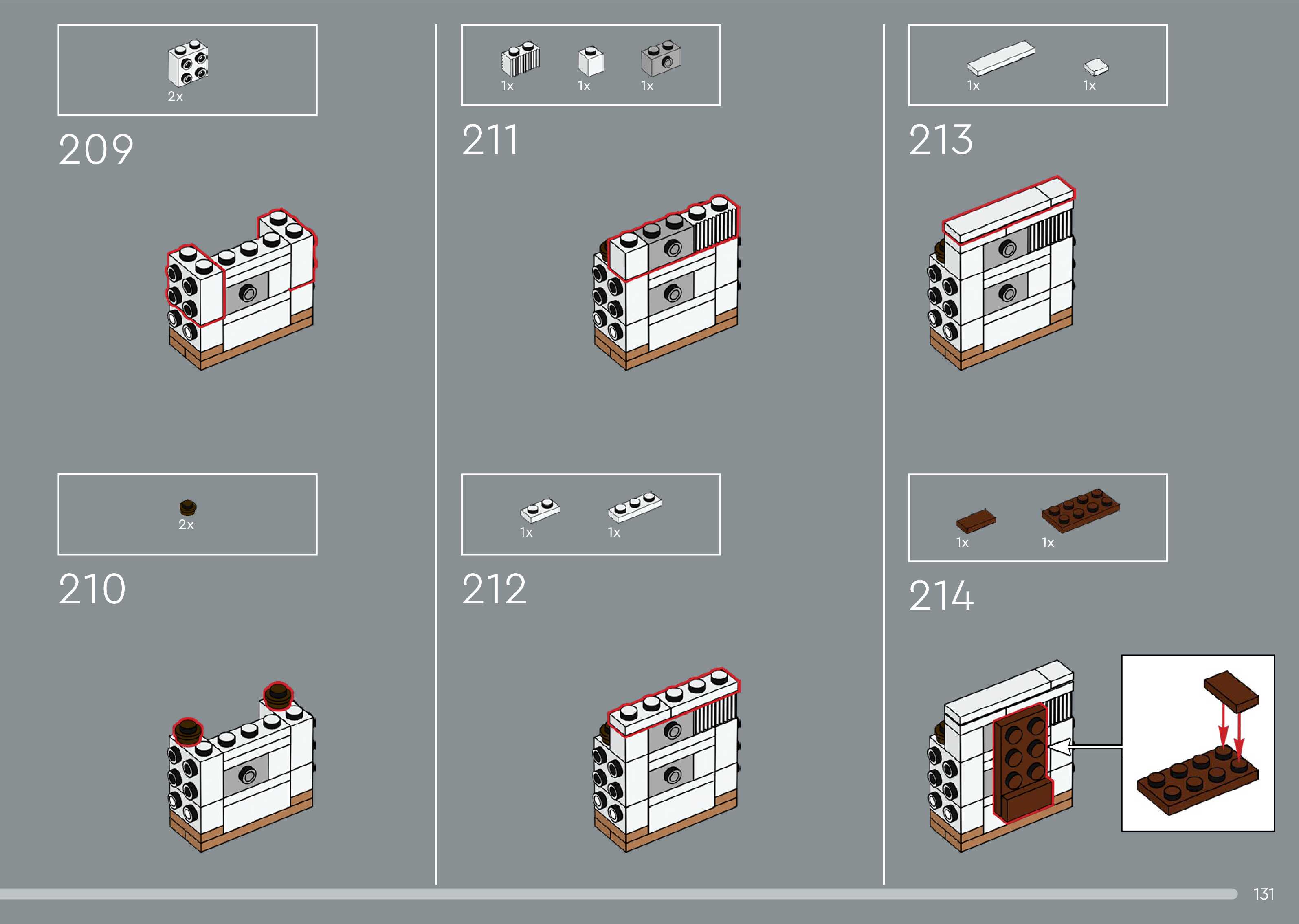 2x

209

2x

210

1x 1x 1x

211

1x 1x

212

1x 1x

213

1x 1x

214

131