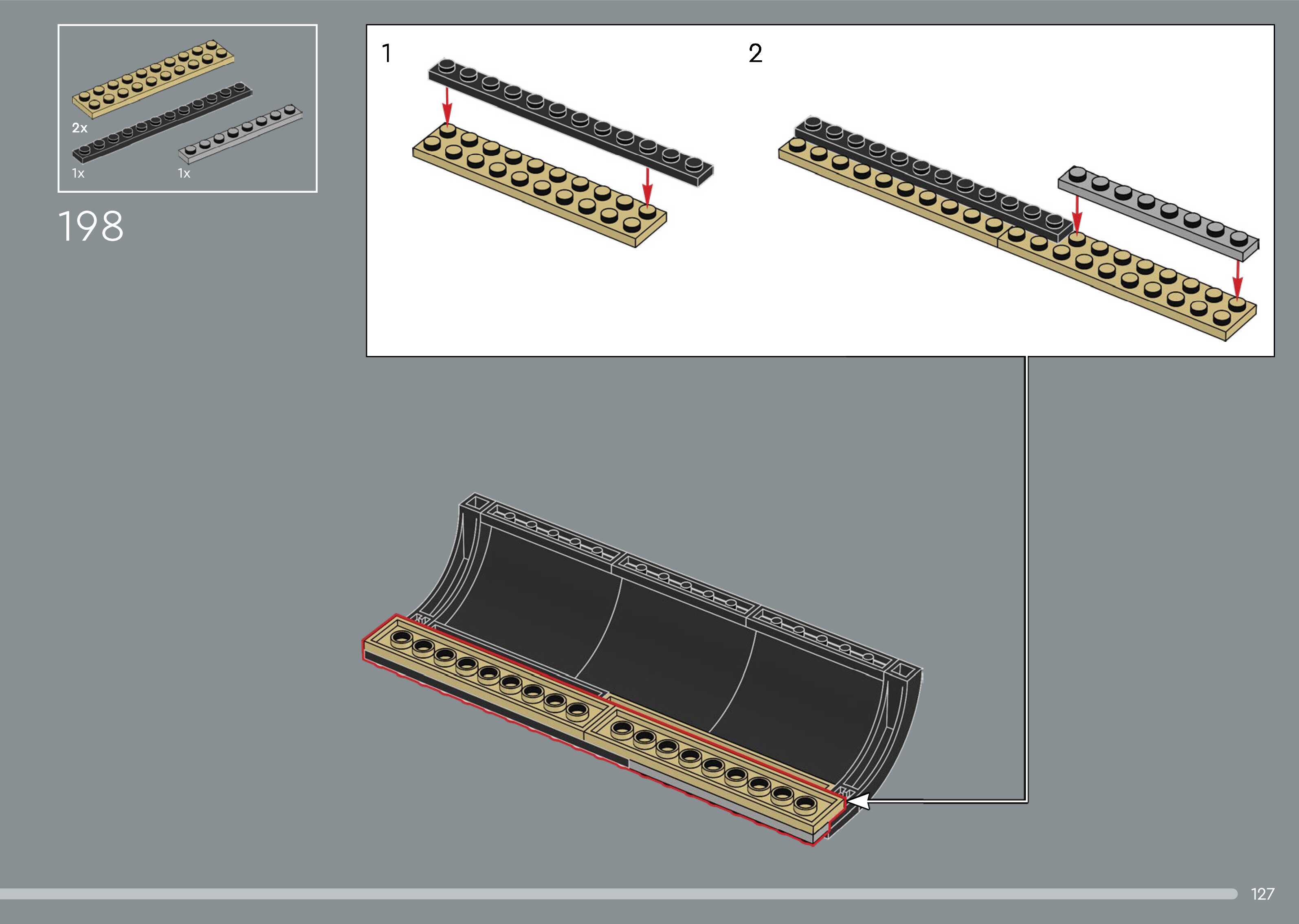 2x

1x

1x

198

1

2

127