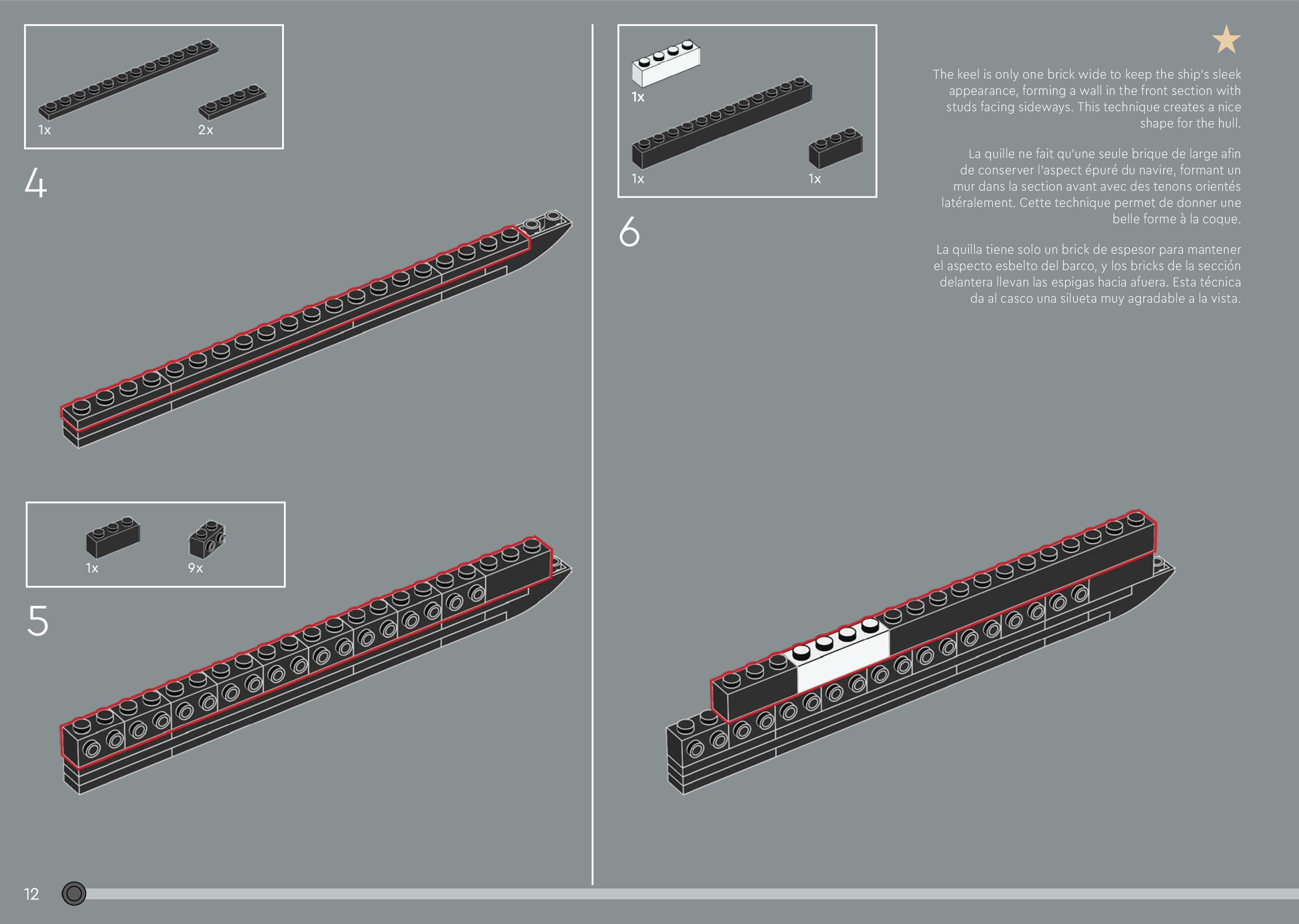 1x
2x

4

1x
9x

5

1x
1x
1x

6

The keel is only one brick wide to keep the ship's sleek appearance, forming a wall in the front section with studs facing sideways. This technique creates a nice shape for the hull.

La quille ne fait qu'une seule brique de large afin de conserver l'aspect épuré du navire, formant un mur dans la section avant avec des tenons orientés latéralement. Cette technique permet de donner une belle forme à la coque.

La quilla tiene solo un brick de espesor para mantener el aspecto esbelto del barco, y los bricks de la sección delantera llevan las espigas hacia afuera. Esta técnica da al casco una silueta muy agradable a la vista.

12