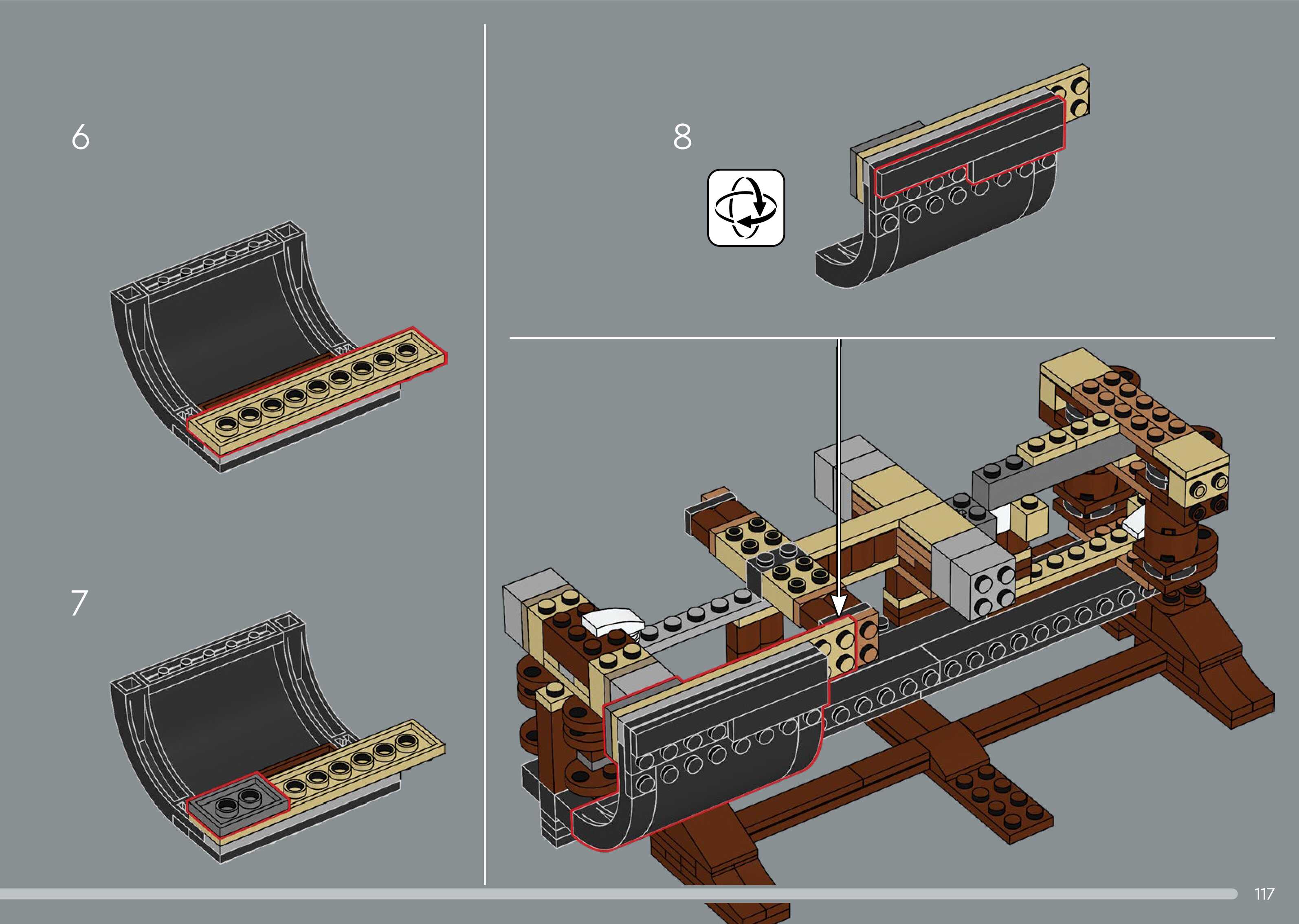 6

7

8

117