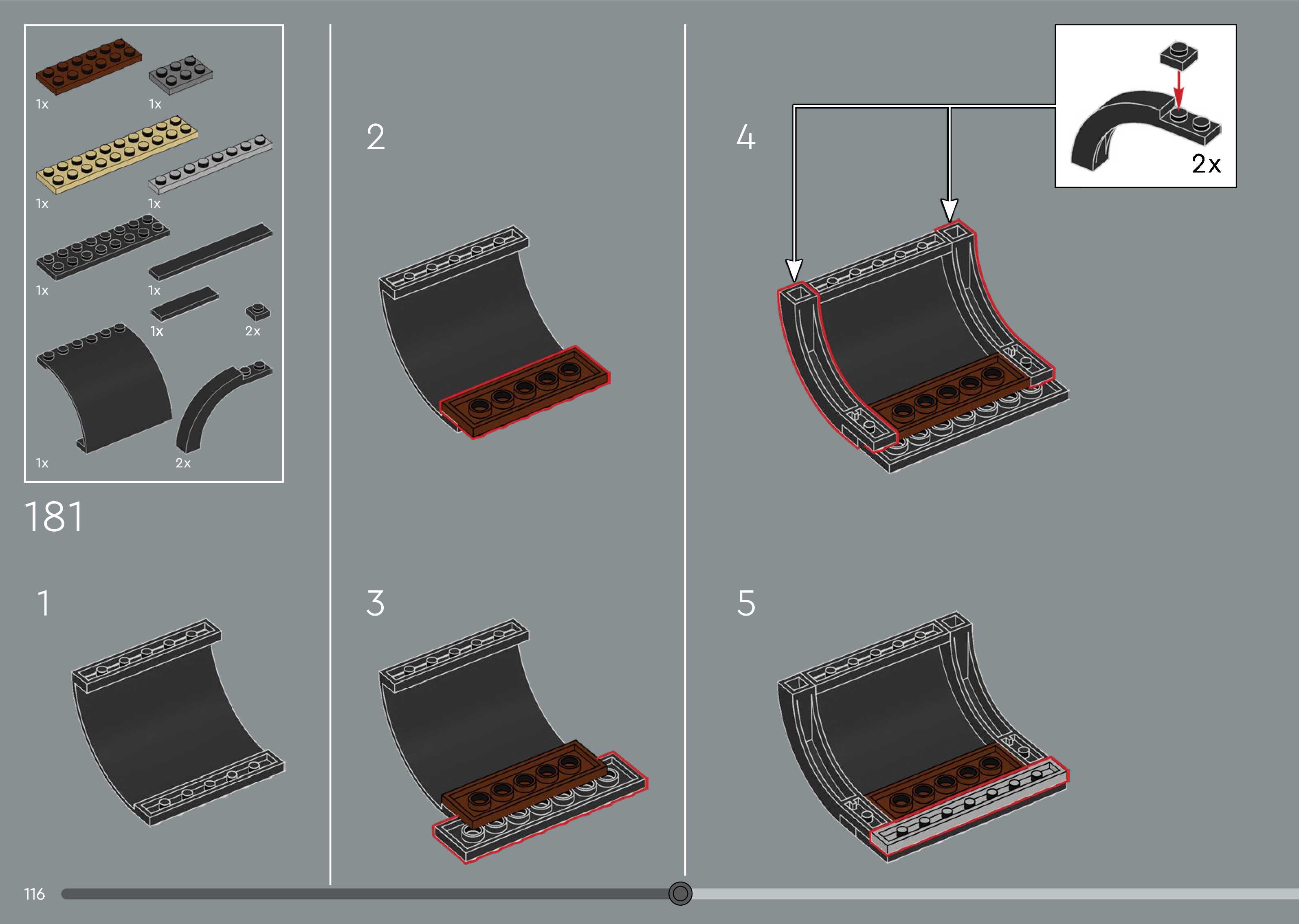 1x 1x
1x 1x
1x 1x
1x 2x
1x 2x

181

1

2

3

4

2x

5

116