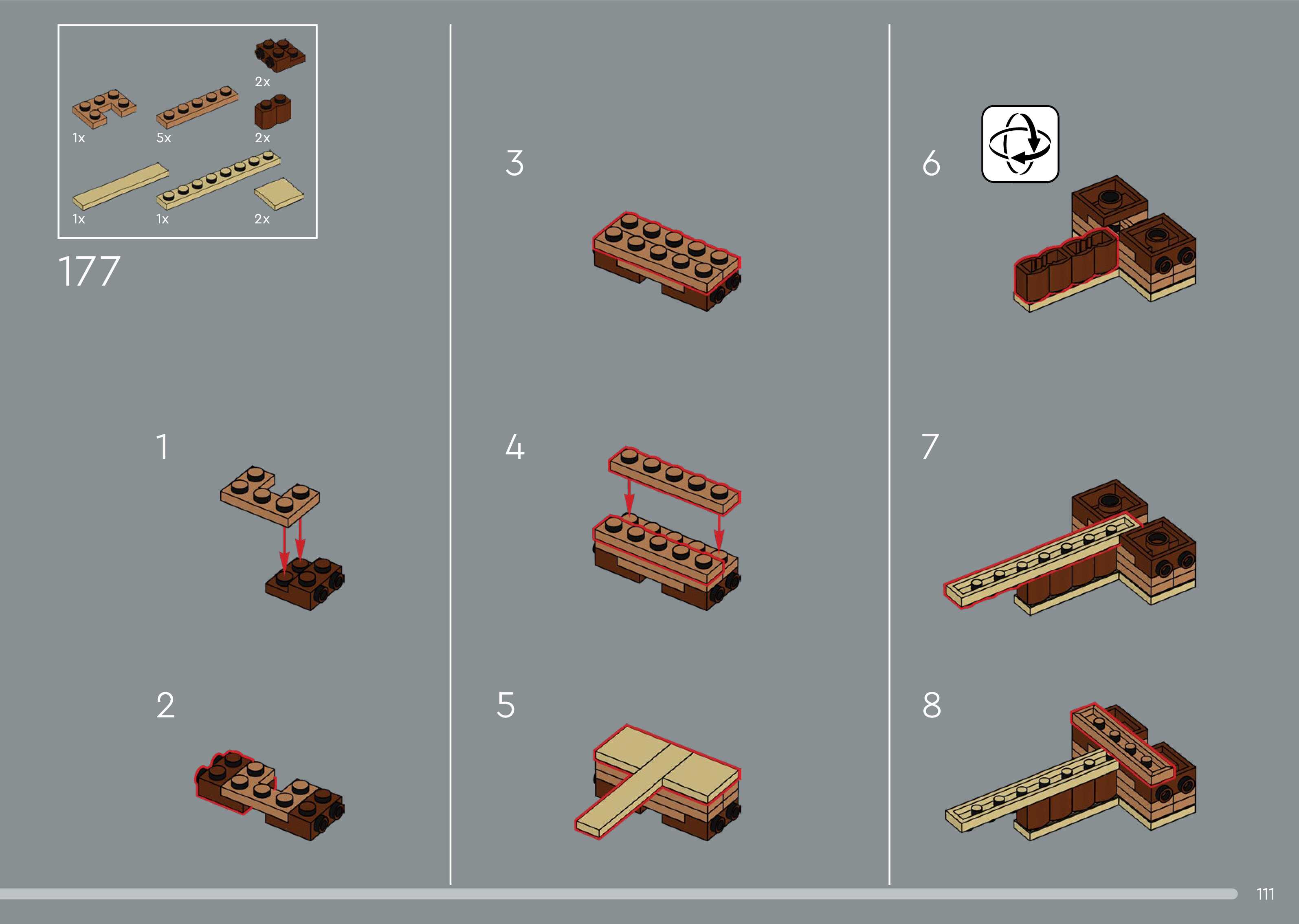 2x

1x

5x

2x

1x

1x

2x

177

1

2

3

4

5

6

7

8

111