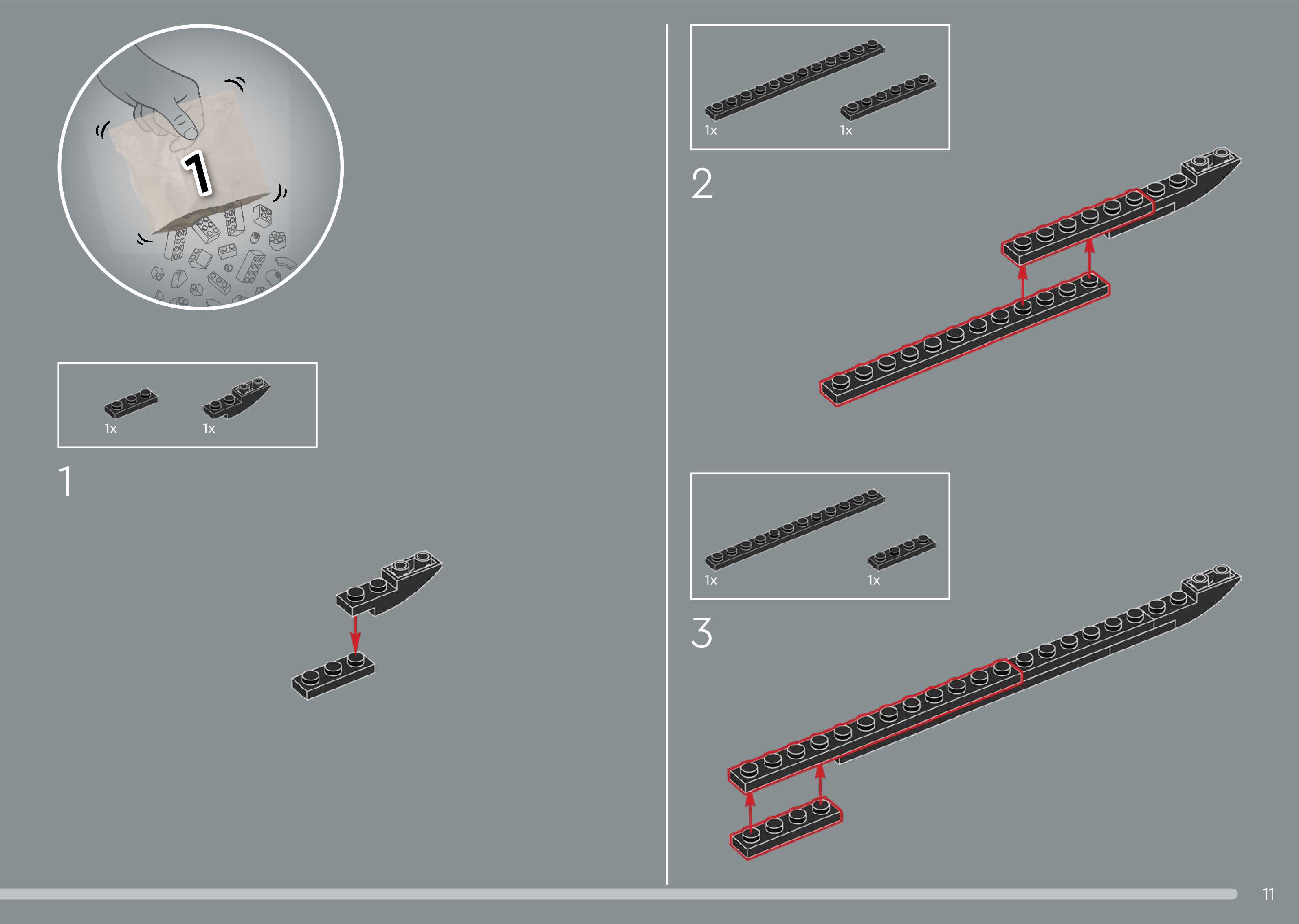 1

1x 1x

1

1x 1x

2

1x 1x

3

11