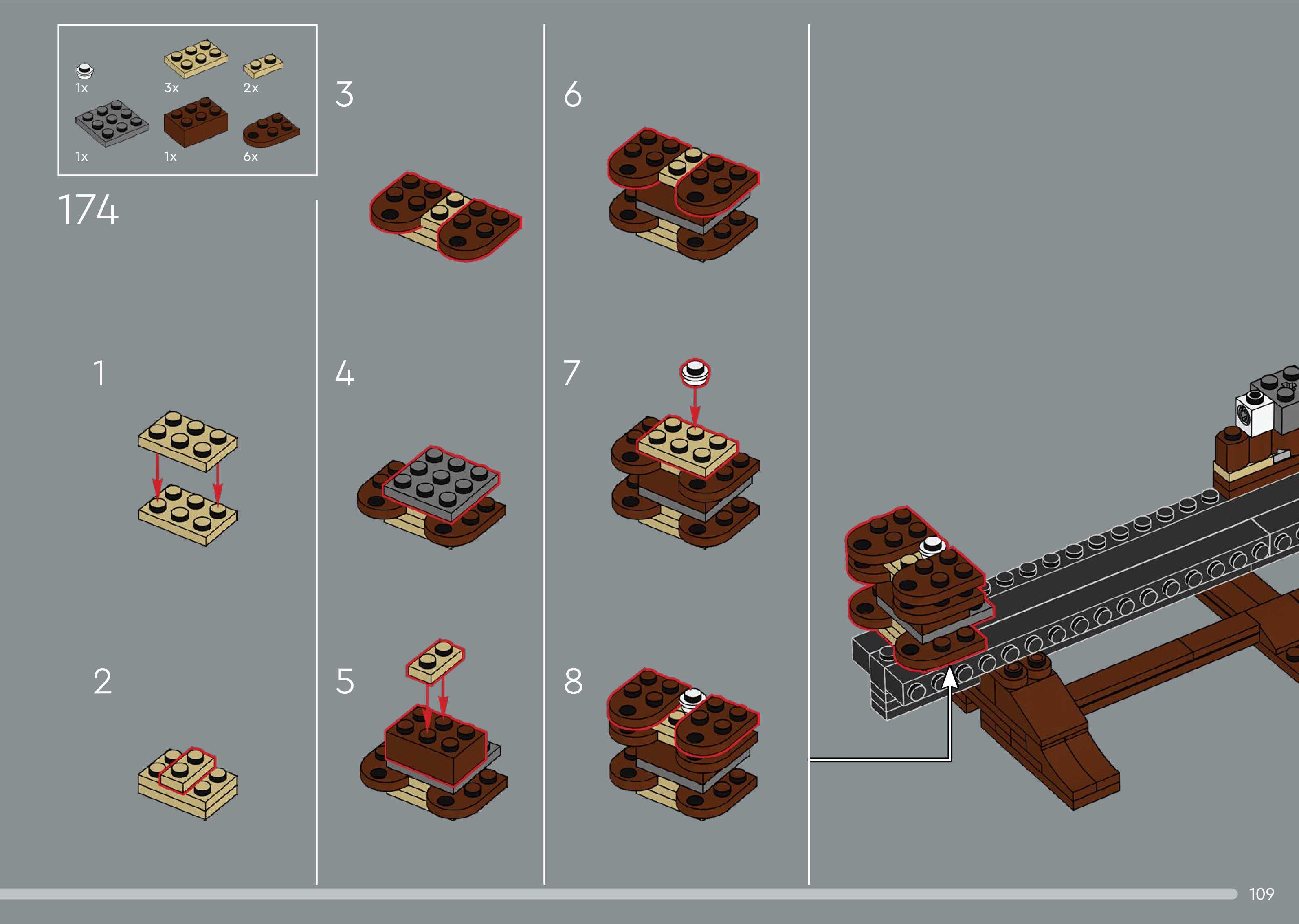 1x 3x 2x
1x 1x 6x

174

1

2

3

4

5

6

7

8

109