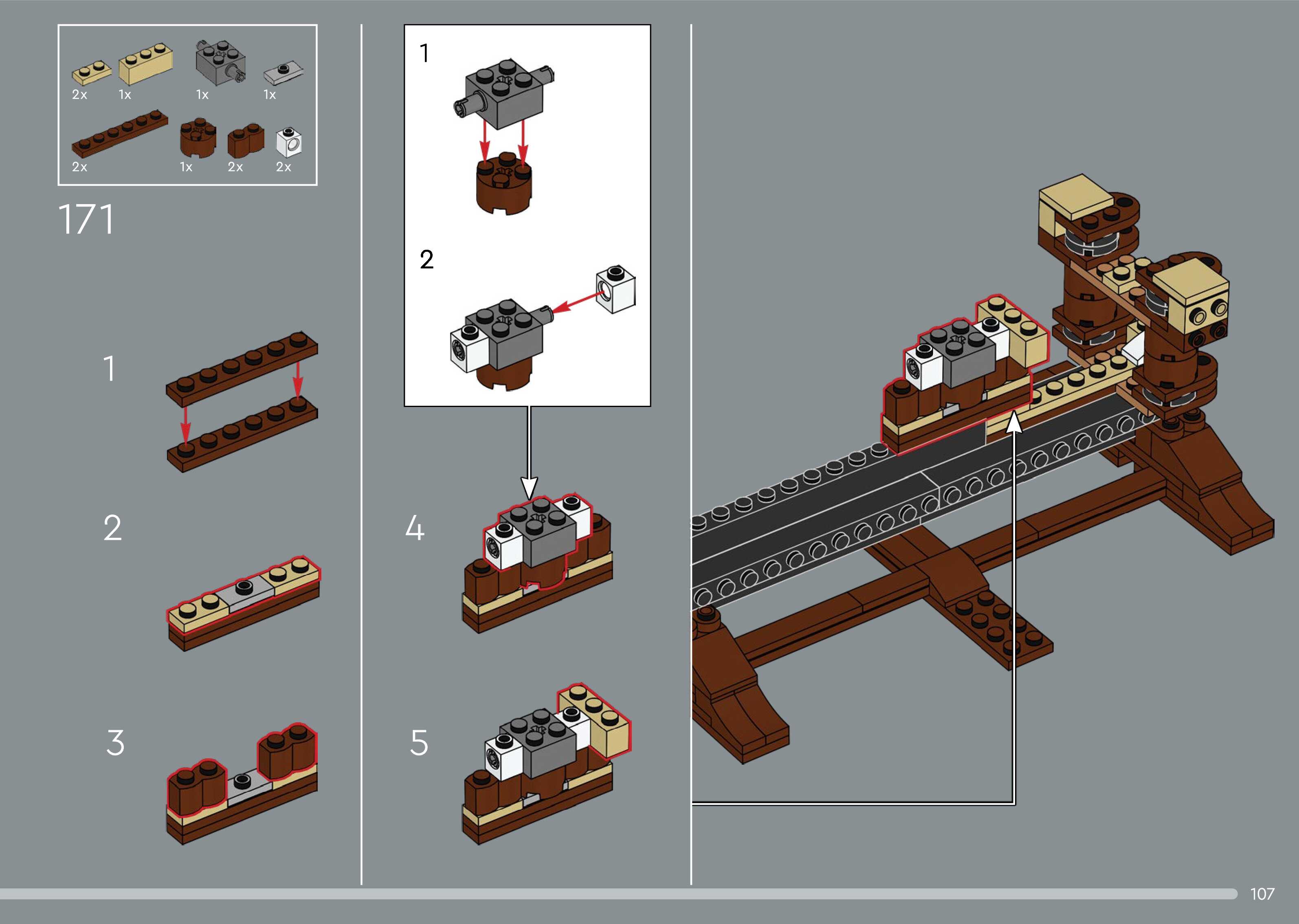 2x 1x 1x 1x

2x 1x 2x 2x

171

1

2

3

1

2

4

5

107