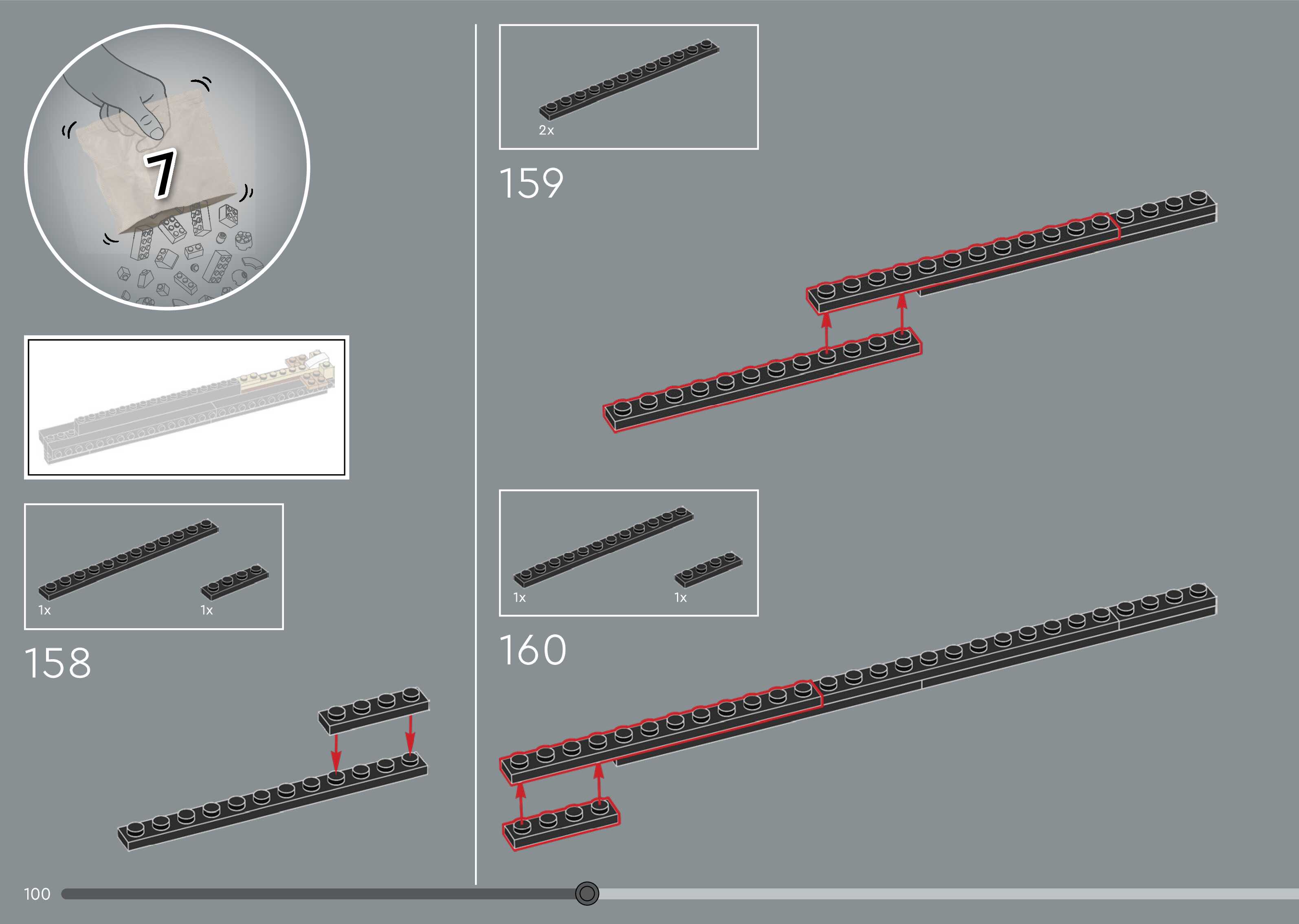 7

1x

1x

158

2x

159

1x

1x

160

100