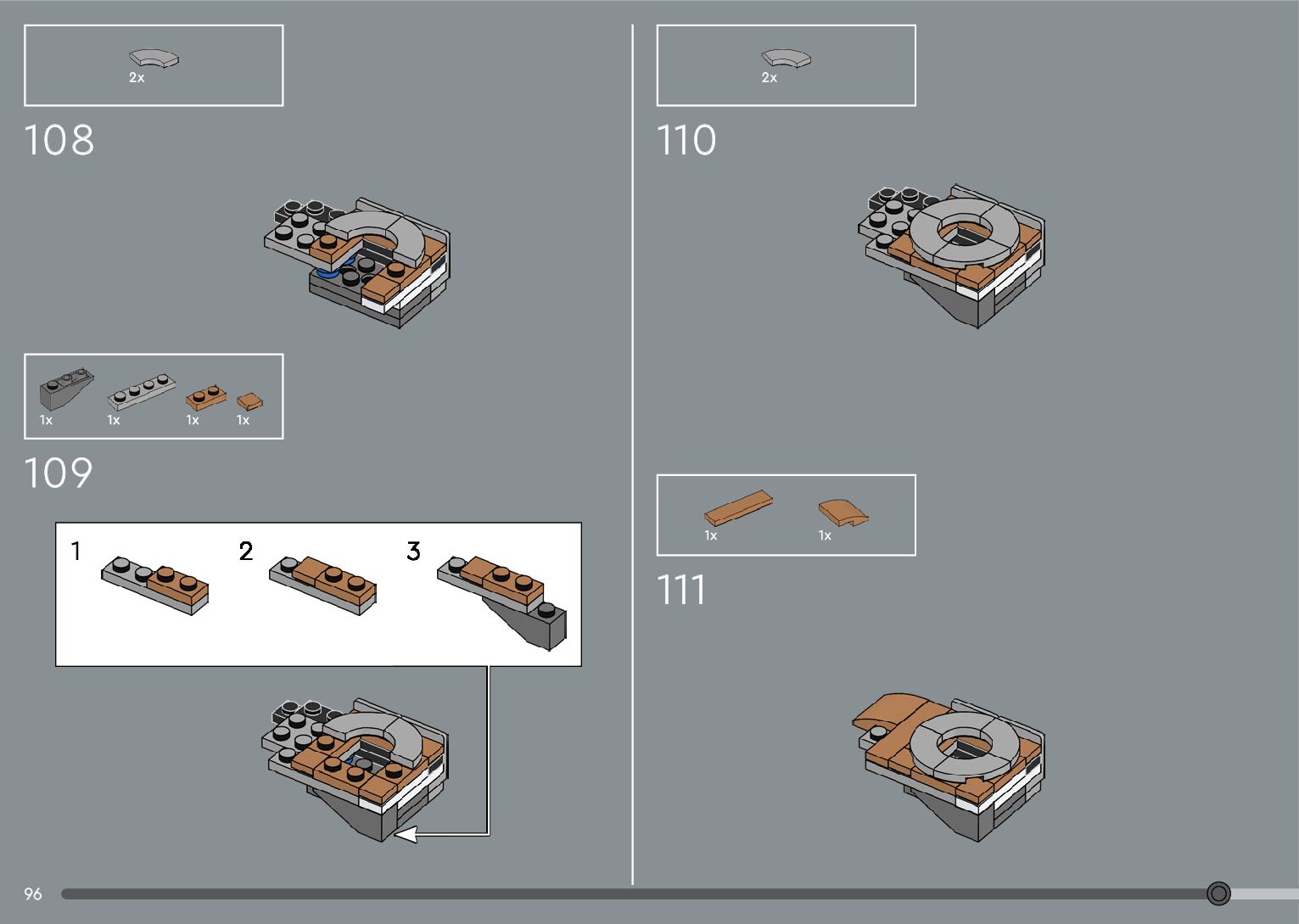 2x

108

1x 1x 1x 1x

109

1

2

3

2x

110

1x 1x

111

96