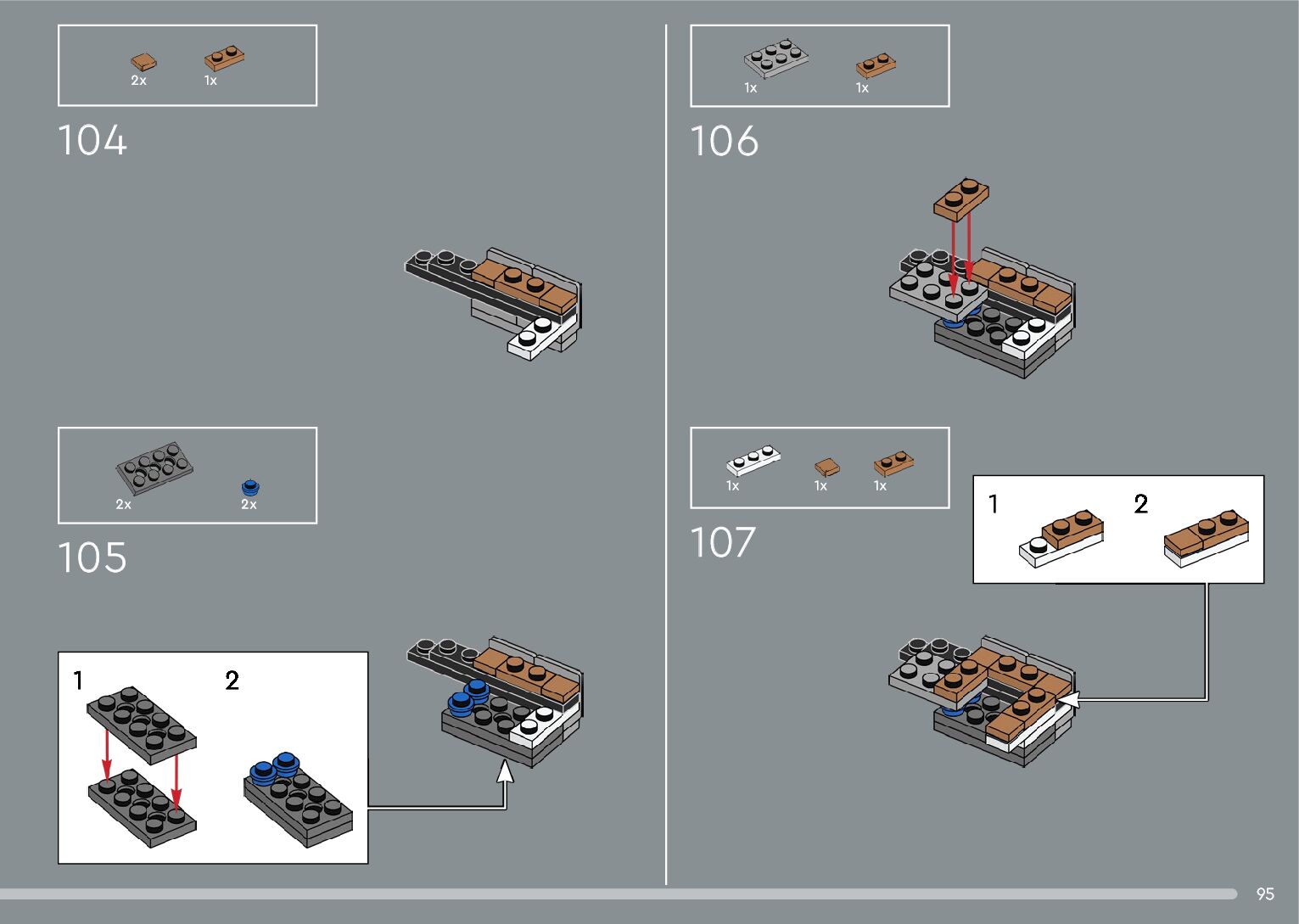 2x 1x

104

2x 2x

105

1 2

1x 1x

106

1x 1x 1x

107

1 2

95