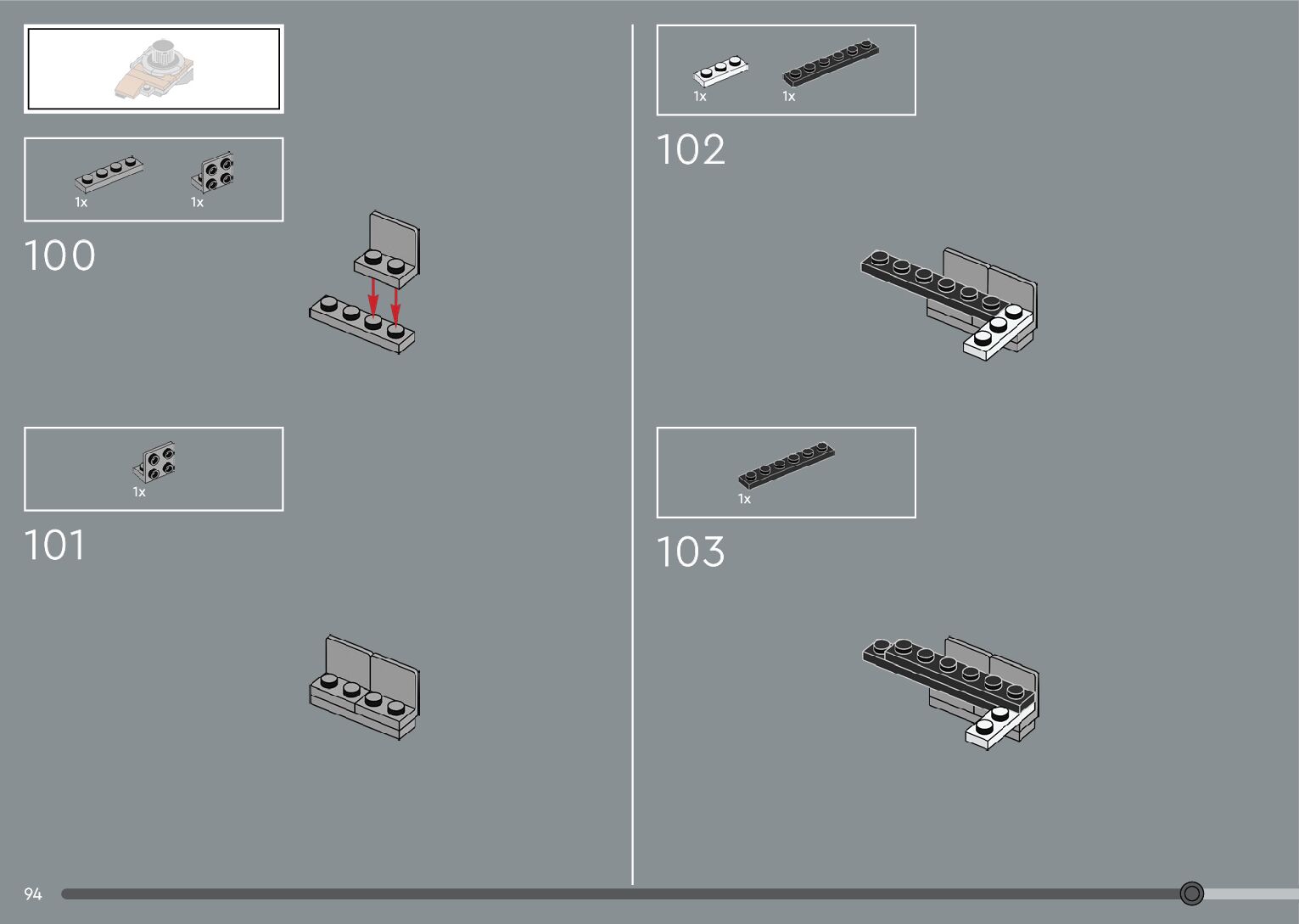 1x 1x

100

1x

101

1x 1x

102

1x

103

94