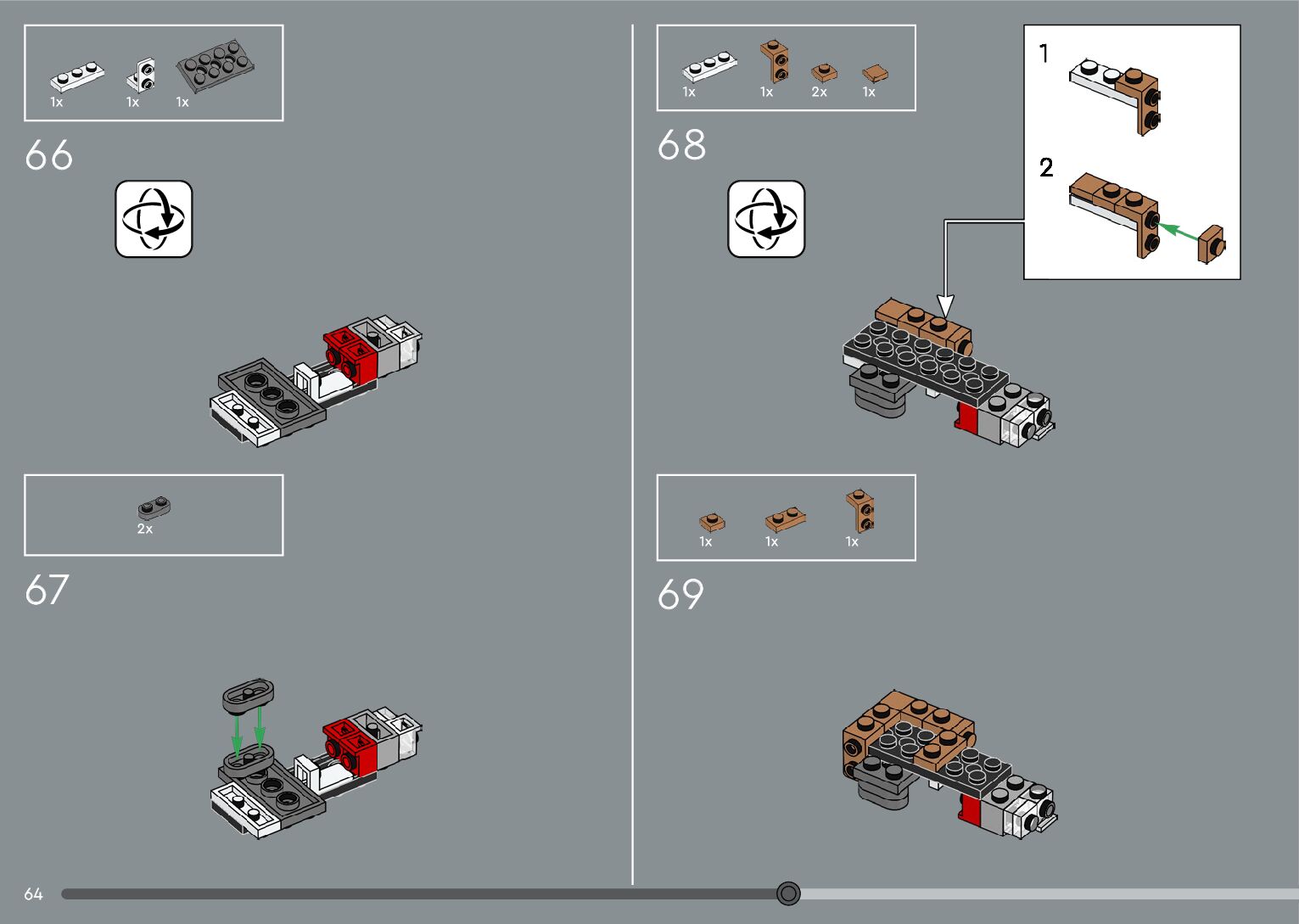 1x 1x 1x

66

2x

67

1x 1x 2x 1x

68

1

2

1x 1x 1x

69

64