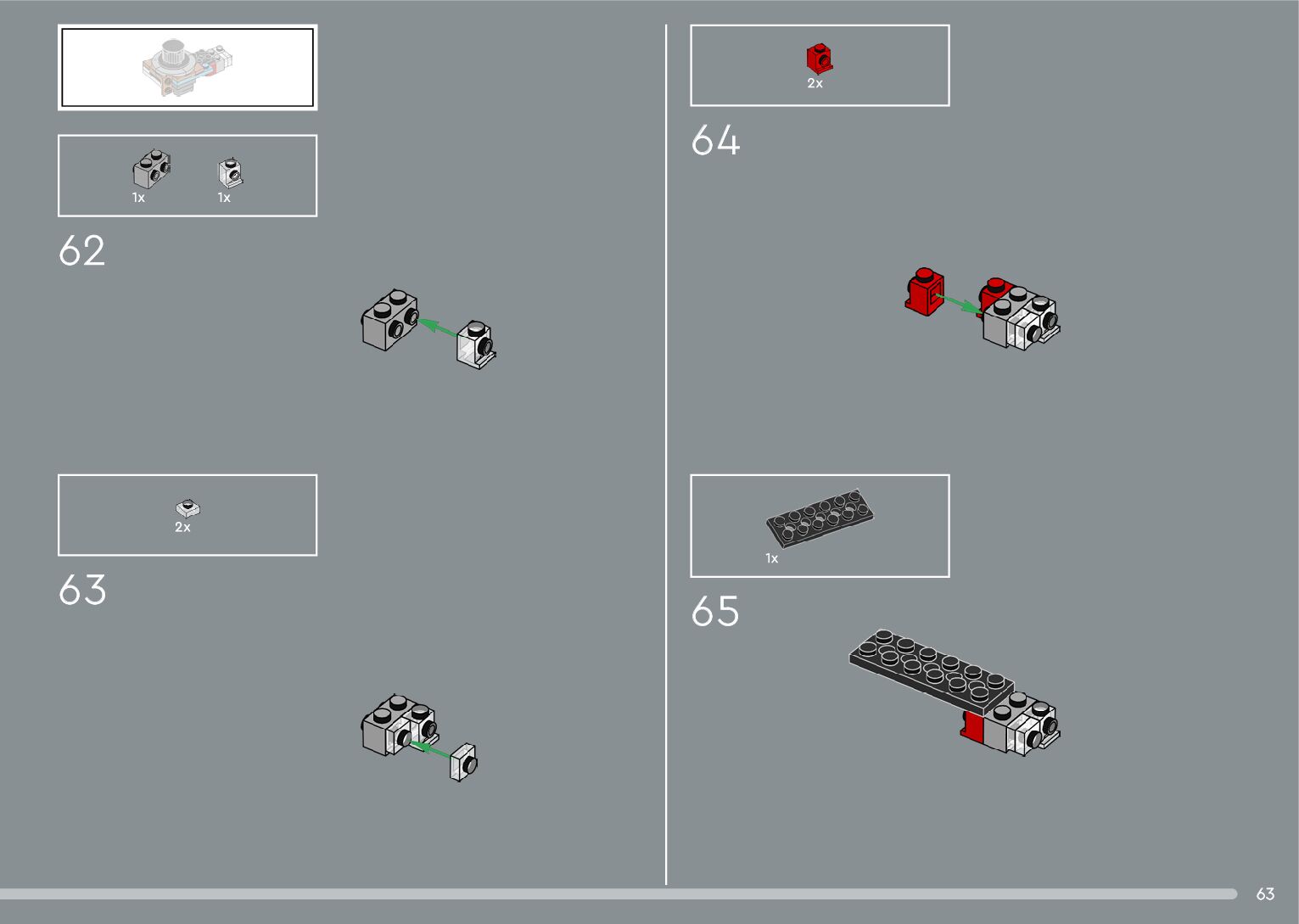 1x 1x

62

2x

63

2x

64

1x

65

63