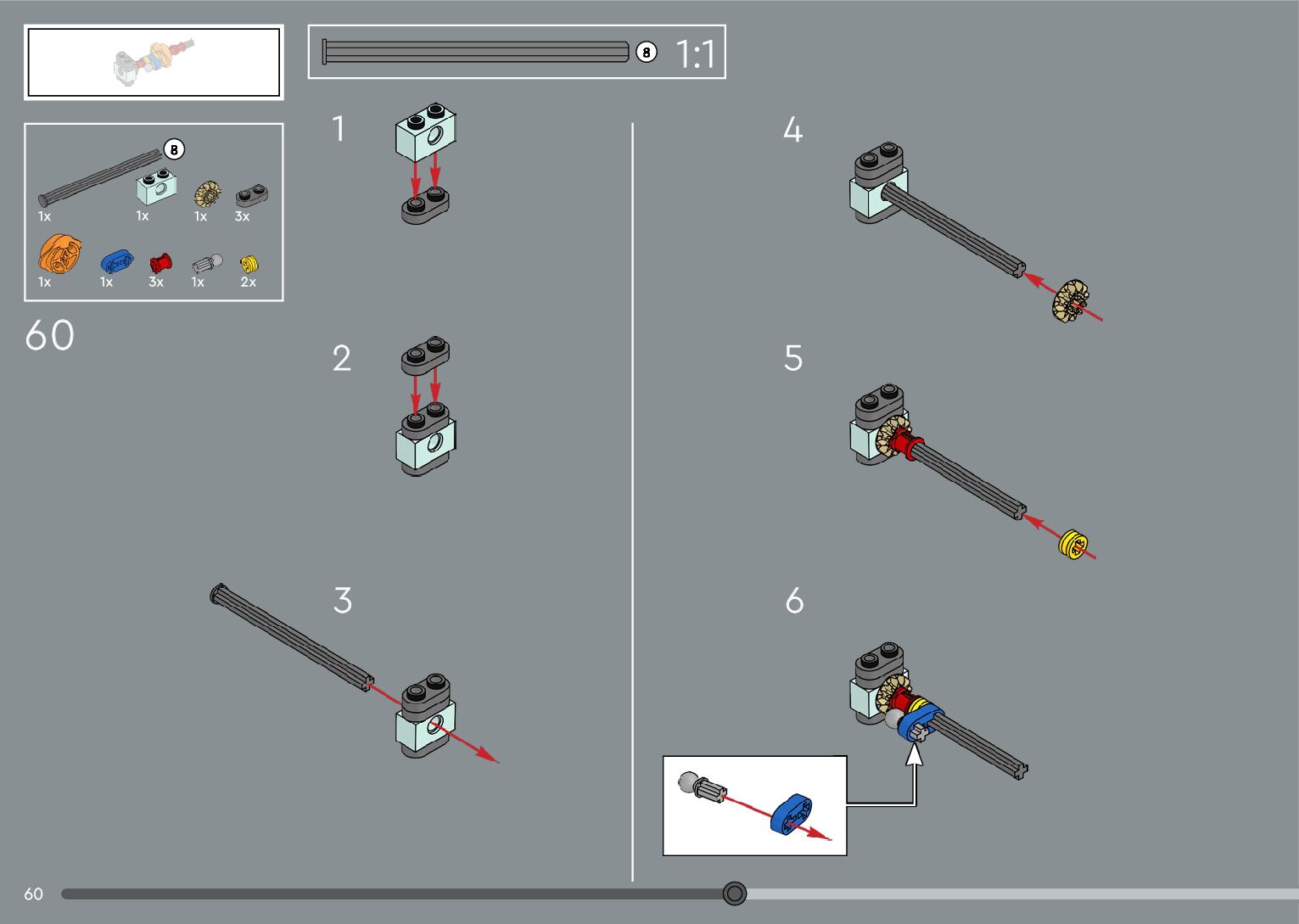 8 1:1

8
1x 1x 1x 3x
1x 1x 3x 1x 2x

60

1

2

3

4

5

6

60