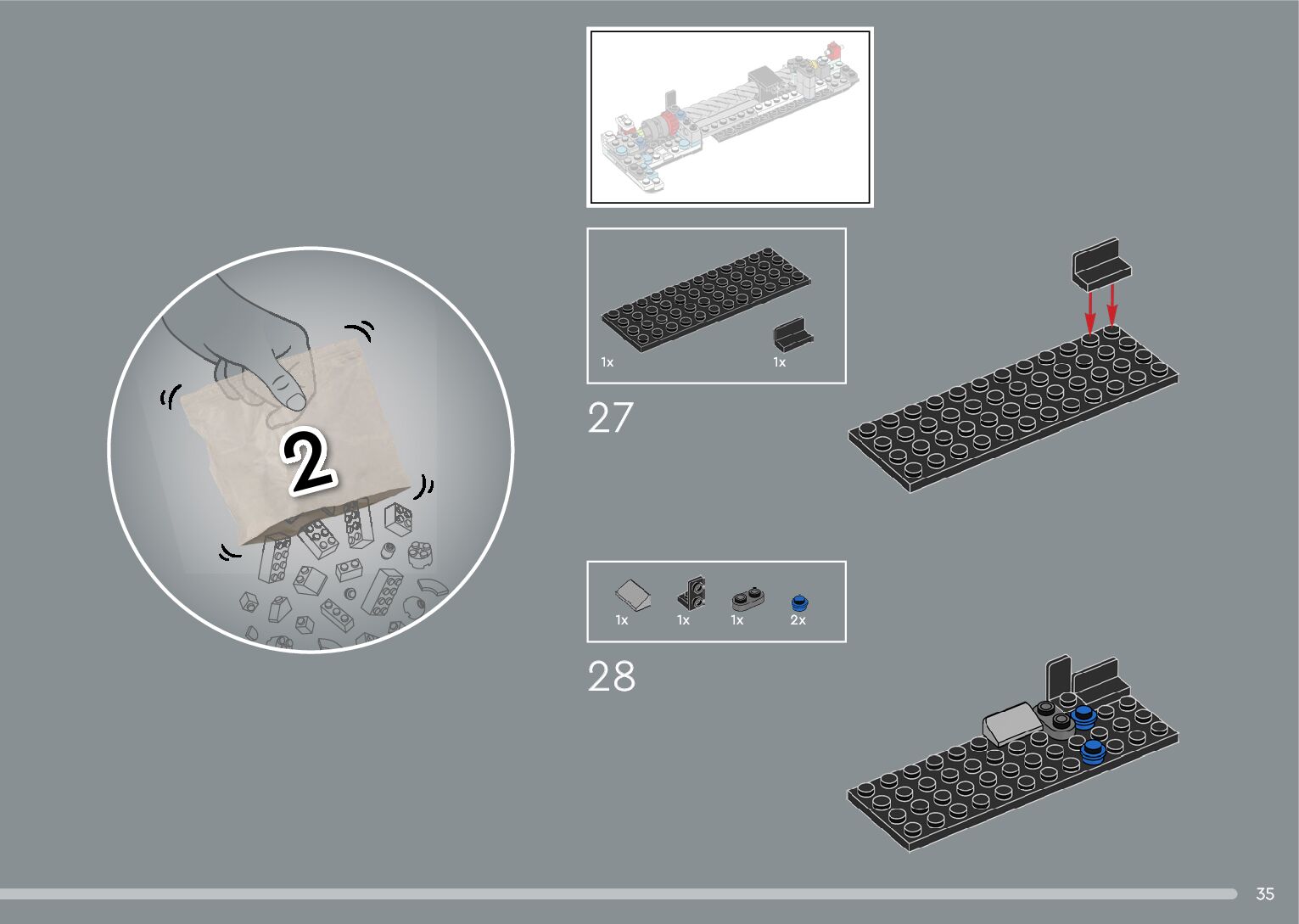 2

1x

1x

27

1x

1x

1x

2x

28

35