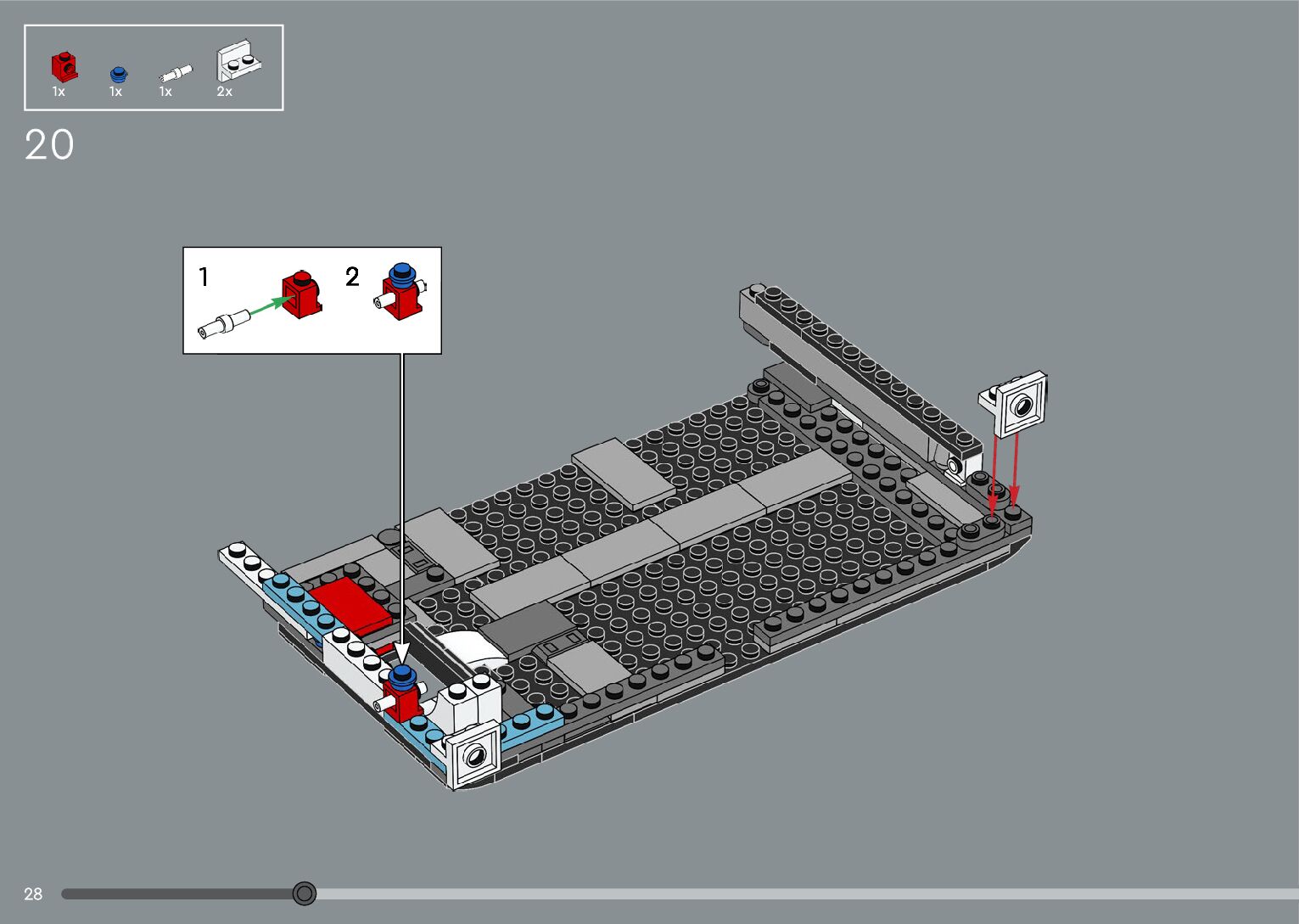 1x 1x 1x 2x

20

1 2

28