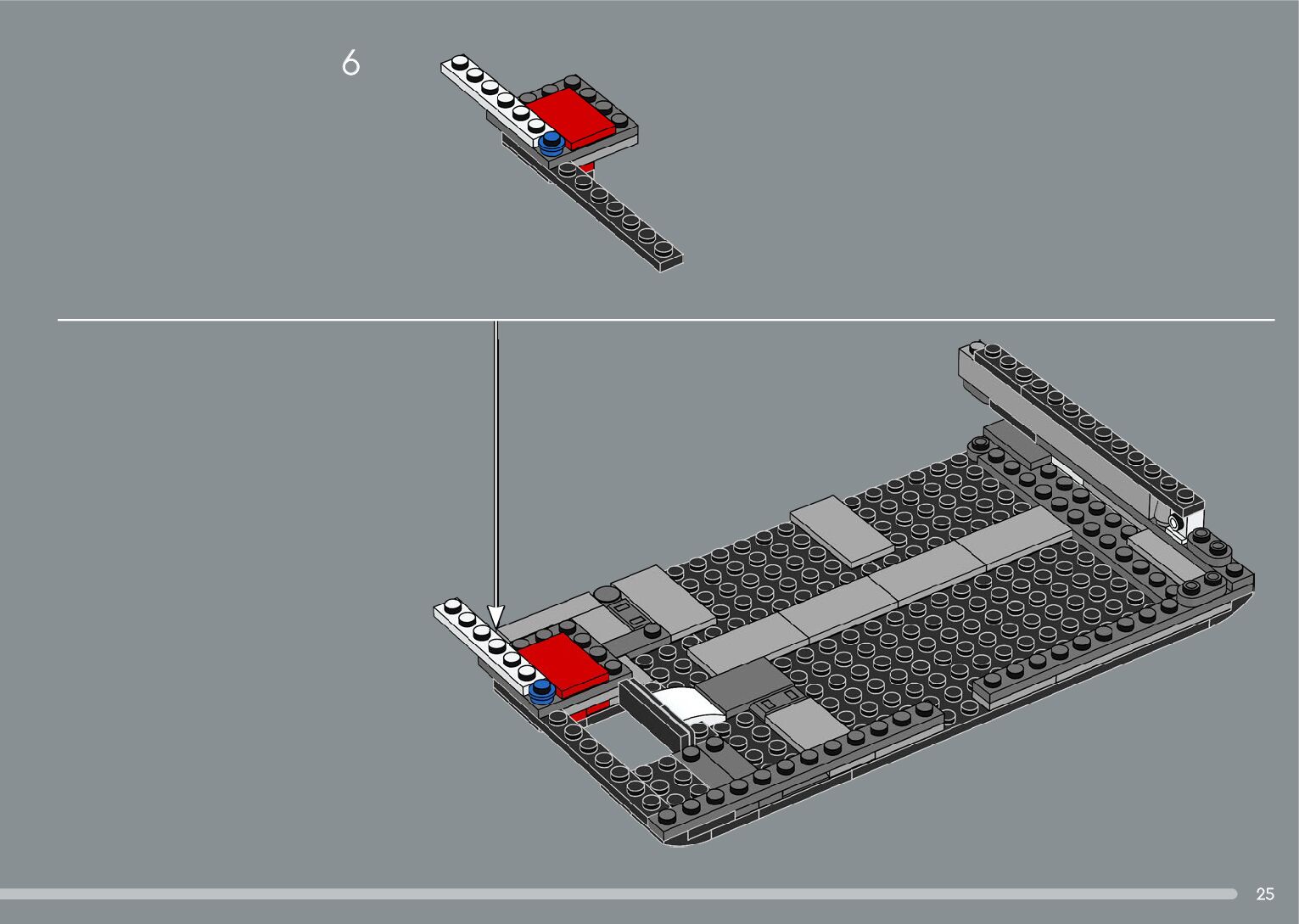 6

25